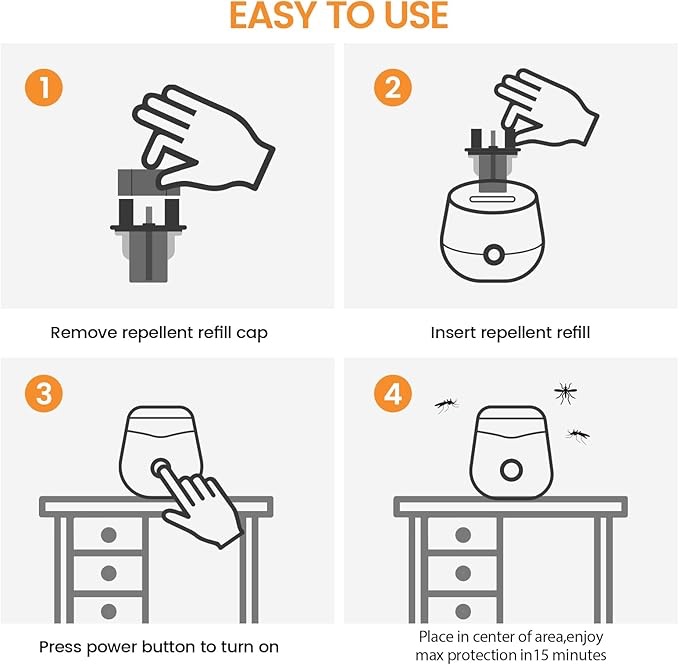 EASY TO USE

1

Remove repellent refill cap

2

Insert repellent refill

3

Press power button to turn on

4

Place in center of area,enjoy max protection in15 minutes