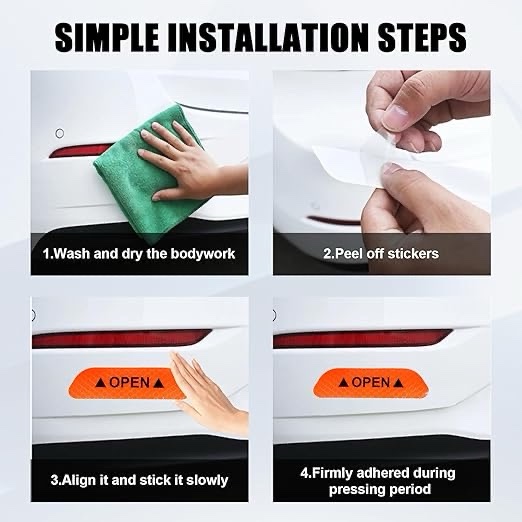 SIMPLE INSTALLATION STEPS

1.Wash and dry the bodywork

2.Peel off stickers

▲OPEN▲

3.Align it and stick it slowly

▲OPEN▲

4.Firmly adhered during pressing period