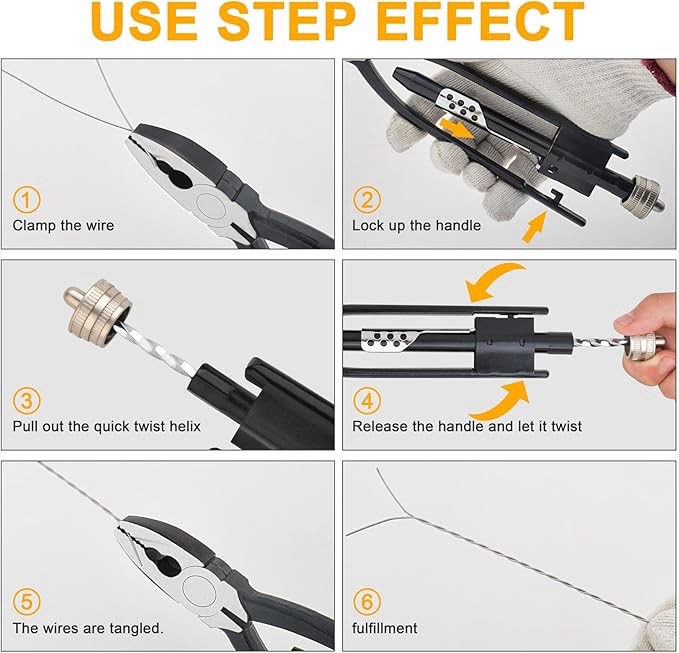 USE STEP EFFECT

1
Clamp the wire

2
Lock up the handle

3
Pull out the quick twist helix

4
Release the handle and let it twist

5
The wires are tangled.

6
fulfillment