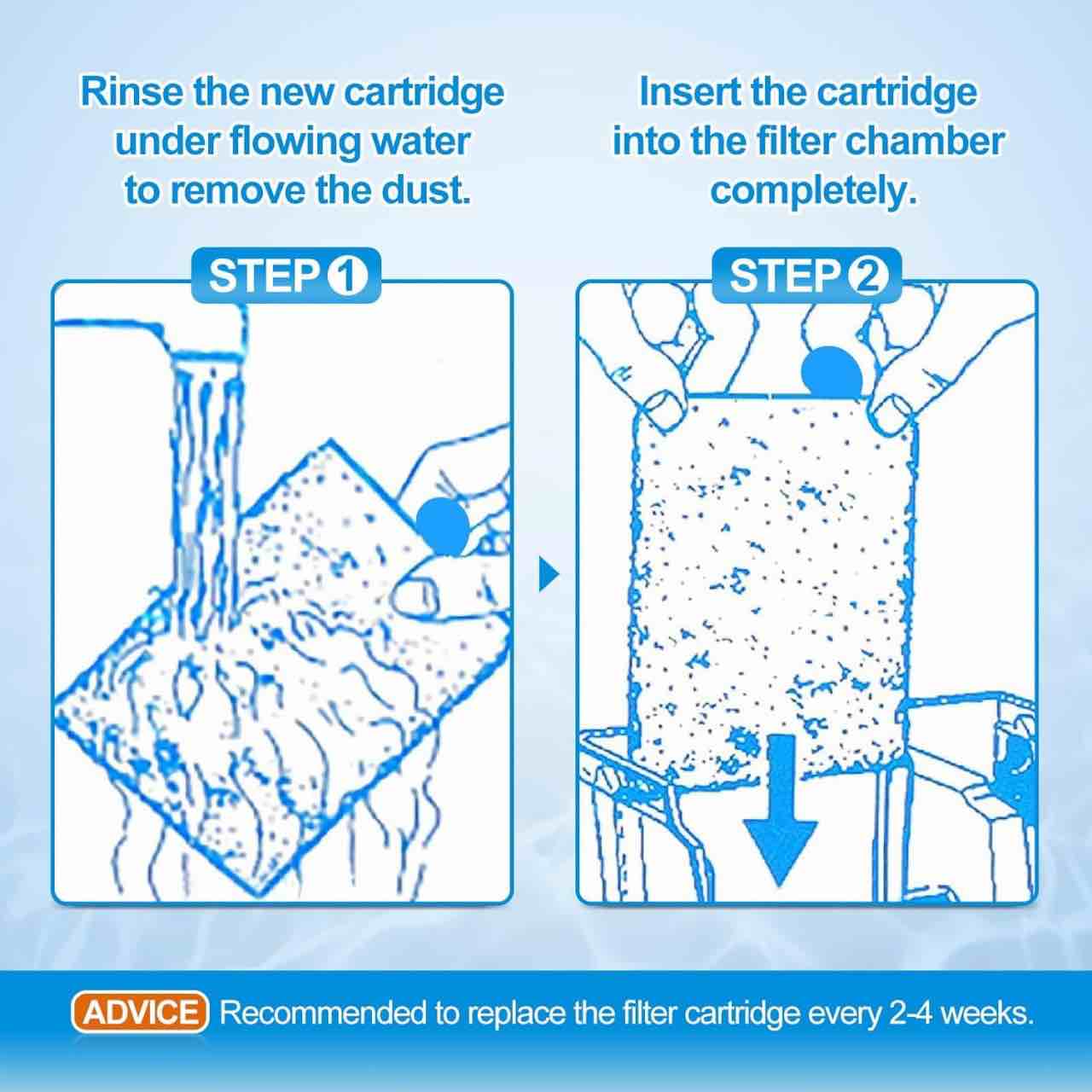 Rinse the new cartridge under flowing water to remove the dust.

STEP 1

Insert the cartridge into the filter chamber completely.

STEP 2

ADVICE Recommended to replace the filter cartridge every 2-4 weeks.