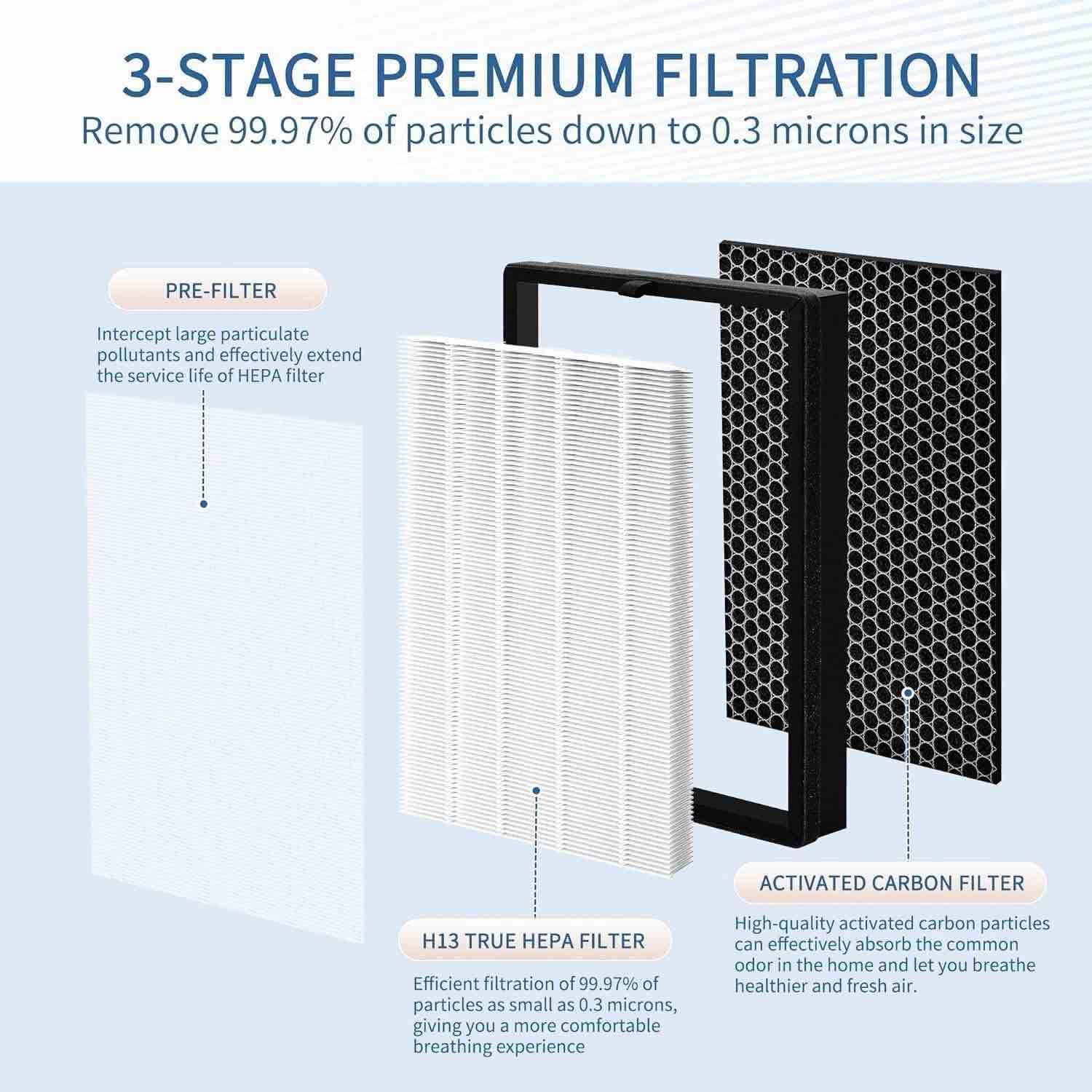 3-STAGE PREMIUM FILTRATION

Remove 99.97% of particles down to 0.3 microns in size

PRE-FILTER

Intercept large particulate pollutants and effectively extend the service life of HEPA filter

H13 TRUE HEPA FILTER

Efficient filtration of 99.97% of particles as small as 0.3 microns, giving you a more comfortable breathing experience

ACTIVATED CARBON FILTER

High-quality activated carbon particles can effectively absorb the common odor in the home and let you breathe healthier and fresh air.