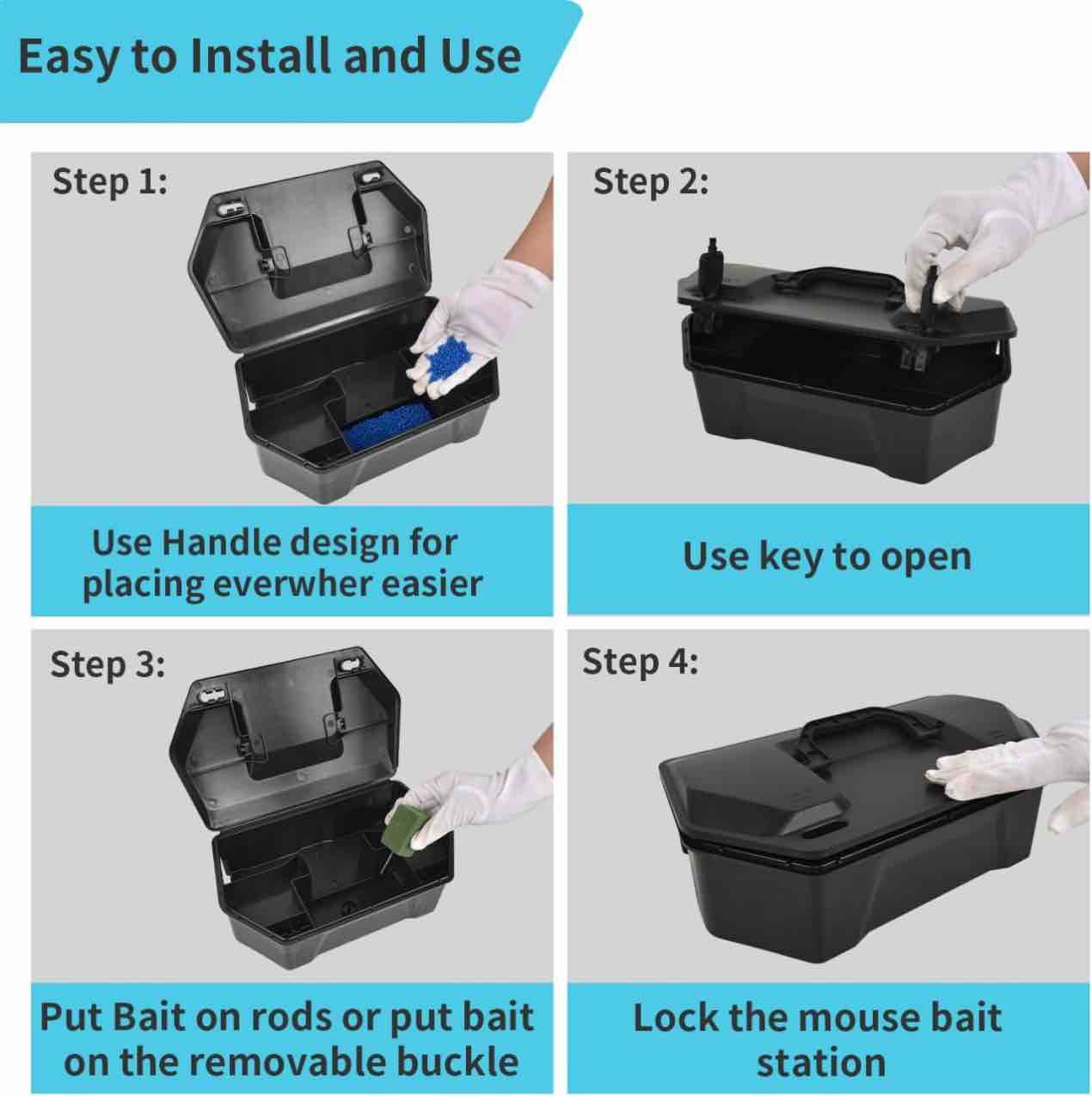 Easy to Install and Use

Step 1:

Use Handle design for placing everwher easier

Step 2:

Use key to open

Step 3:

Put Bait on rods or put bait on the removable buckle

Step 4:

Lock the mouse bait station