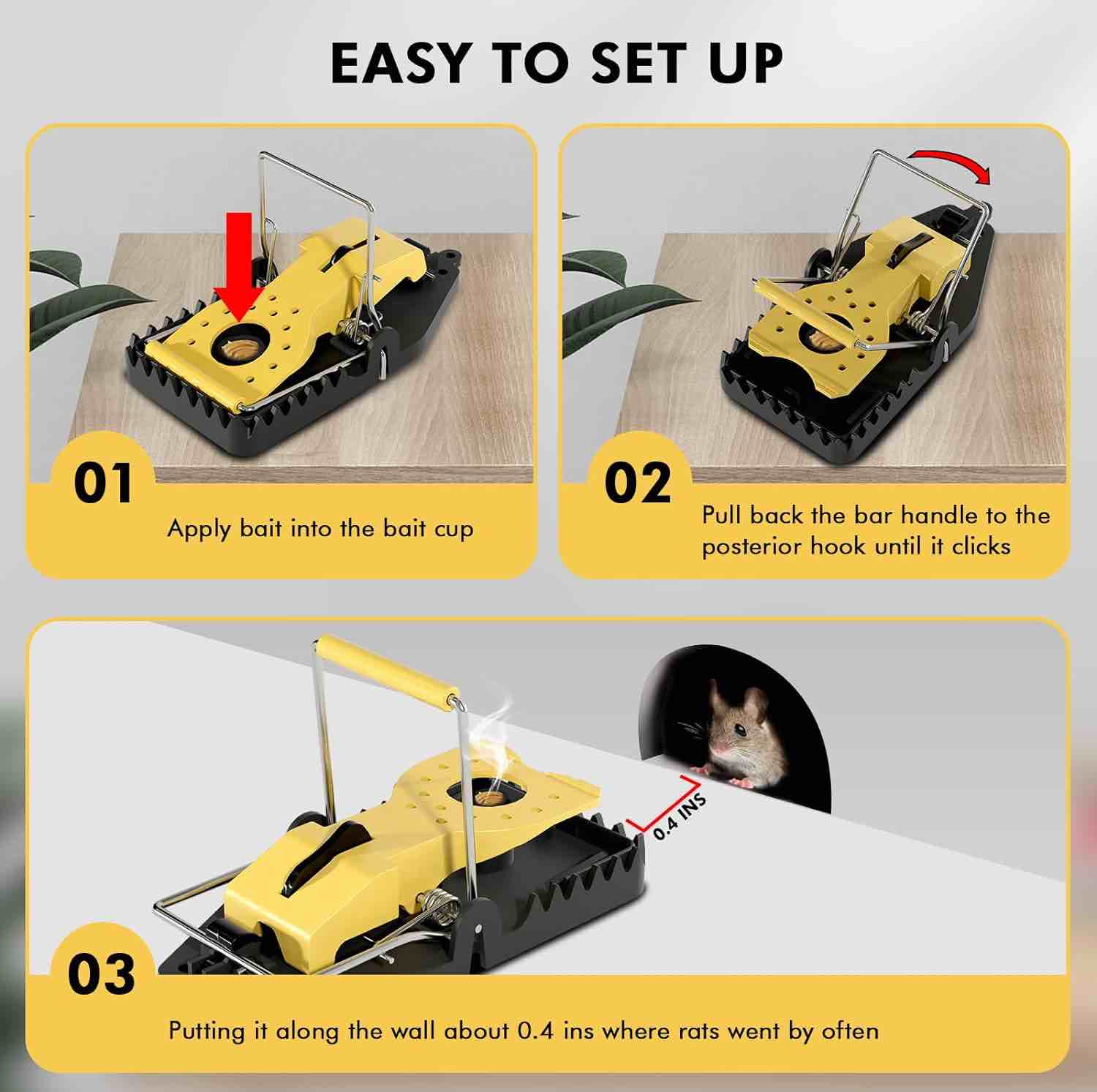 EASY TO SET UP

01
Apply bait into the bait cup

02
Pull back the bar handle to the posterior hook until it clicks

0.4 INS

03
Putting it along the wall about 0.4 ins where rats went by often