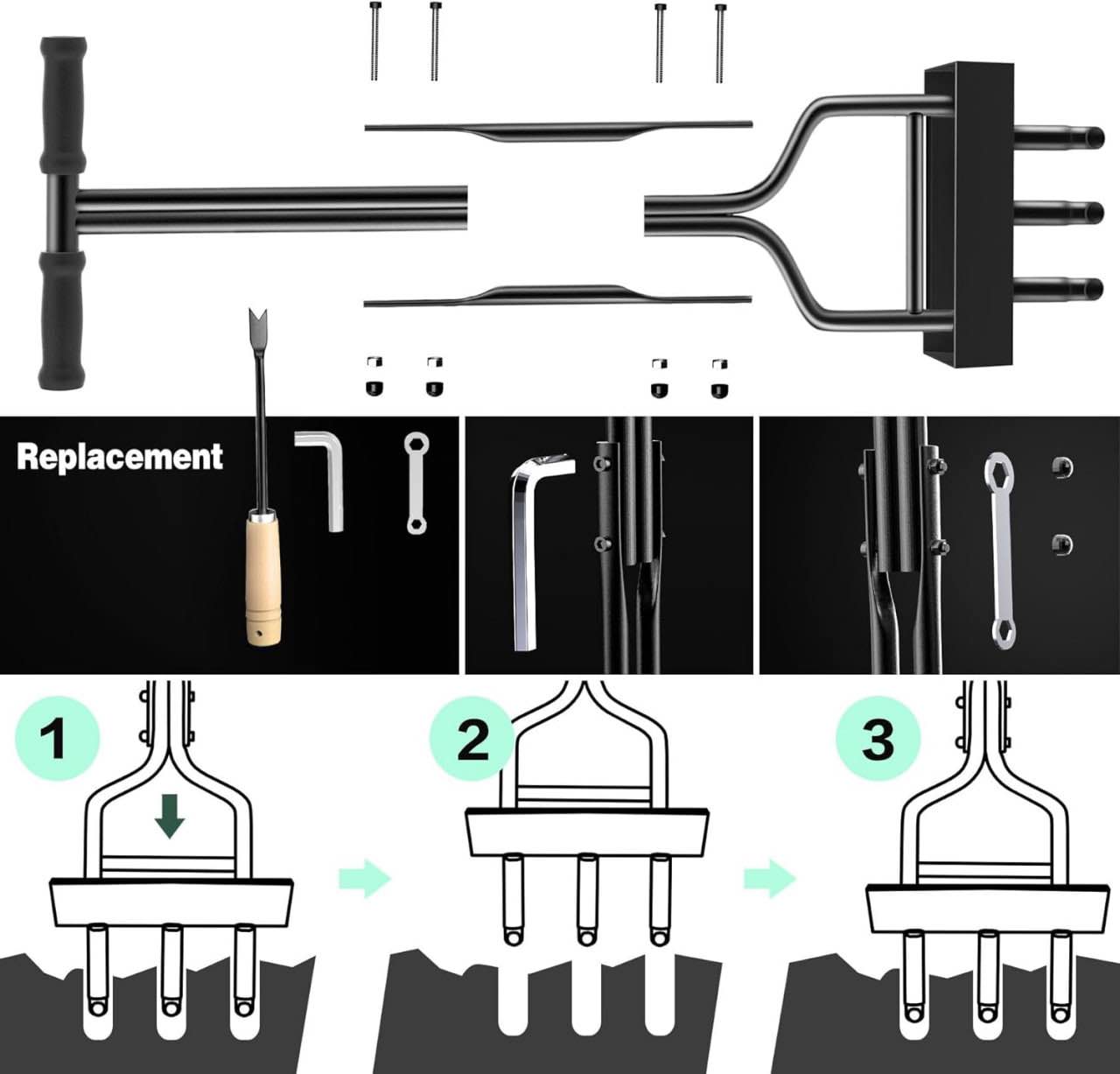 Replacement

1

2

3