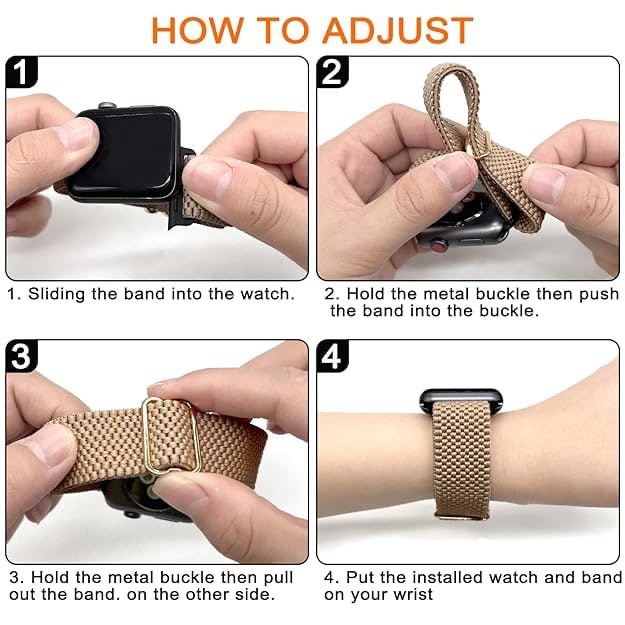 HOW TO ADJUST

1

1. Sliding the band into the watch.

2

2. Hold the metal buckle then push the band into the buckle.

3

3. Hold the metal buckle then pull out the band. on the other side.

4

4. Put the installed watch and band on your wrist