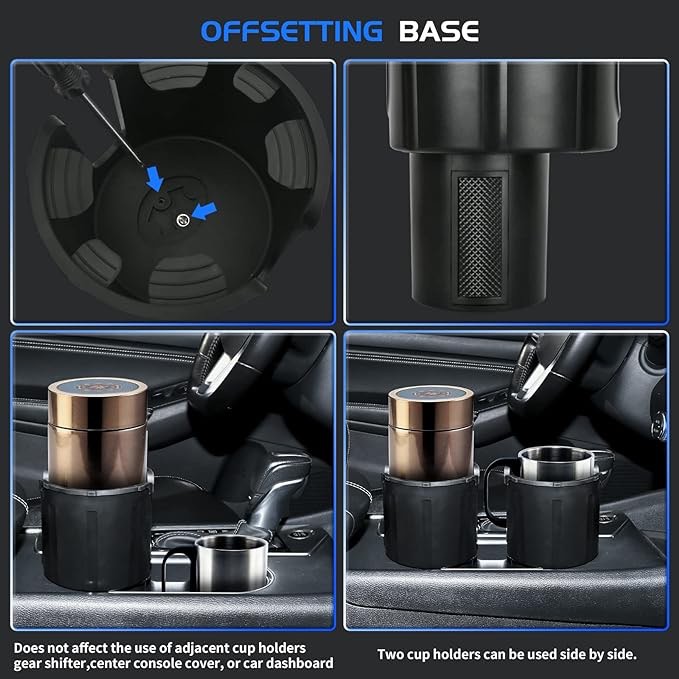 OFFSETTING BASE

Does not affect the use of adjacent cup holders gear shifter,center console cover, or car dashboard

Two cup holders can be used side by side.