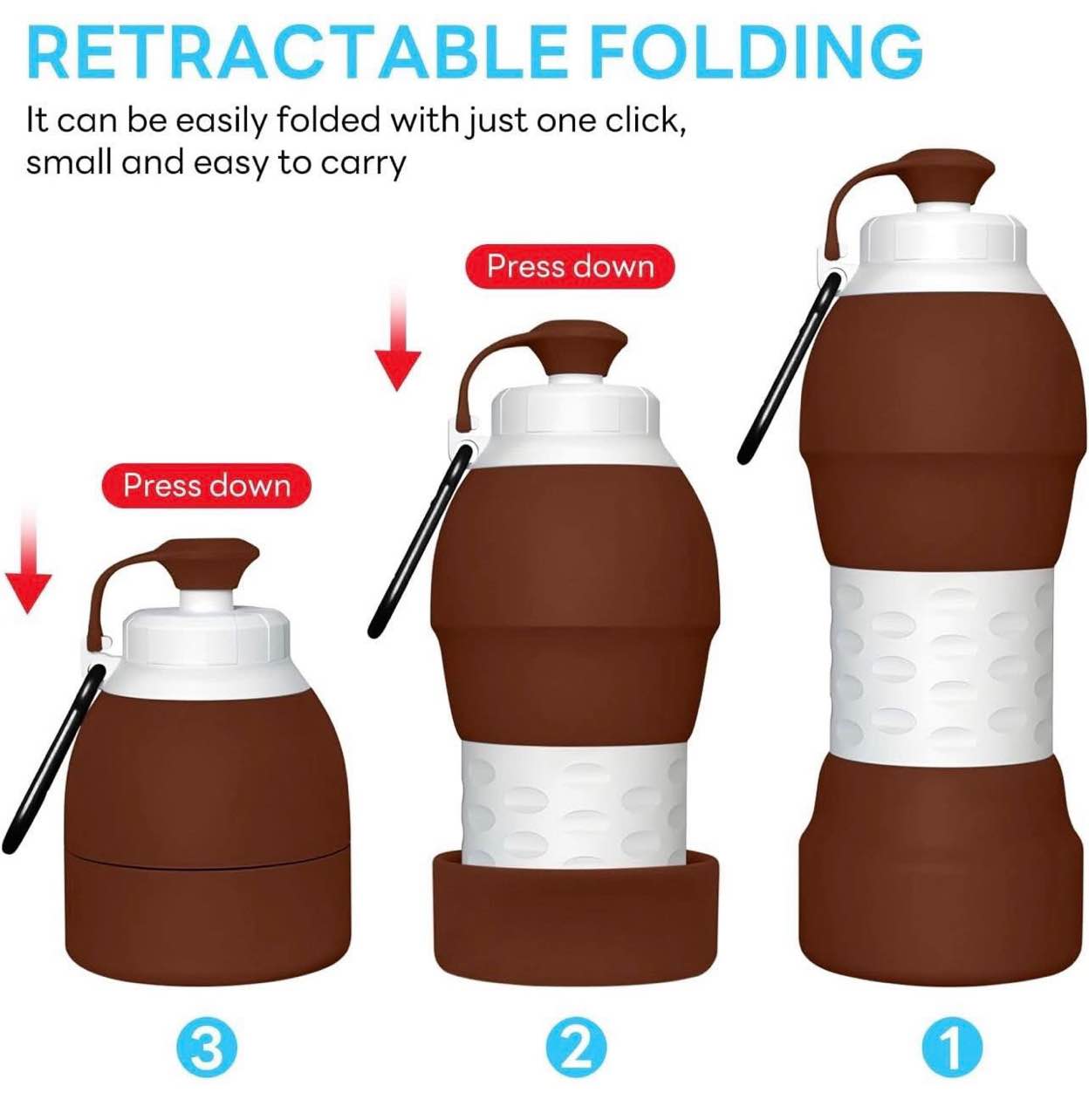 RETRACTABLE FOLDING

It can be easily folded with just one click, small and easy to carry

Press down

Press down

3

2

1