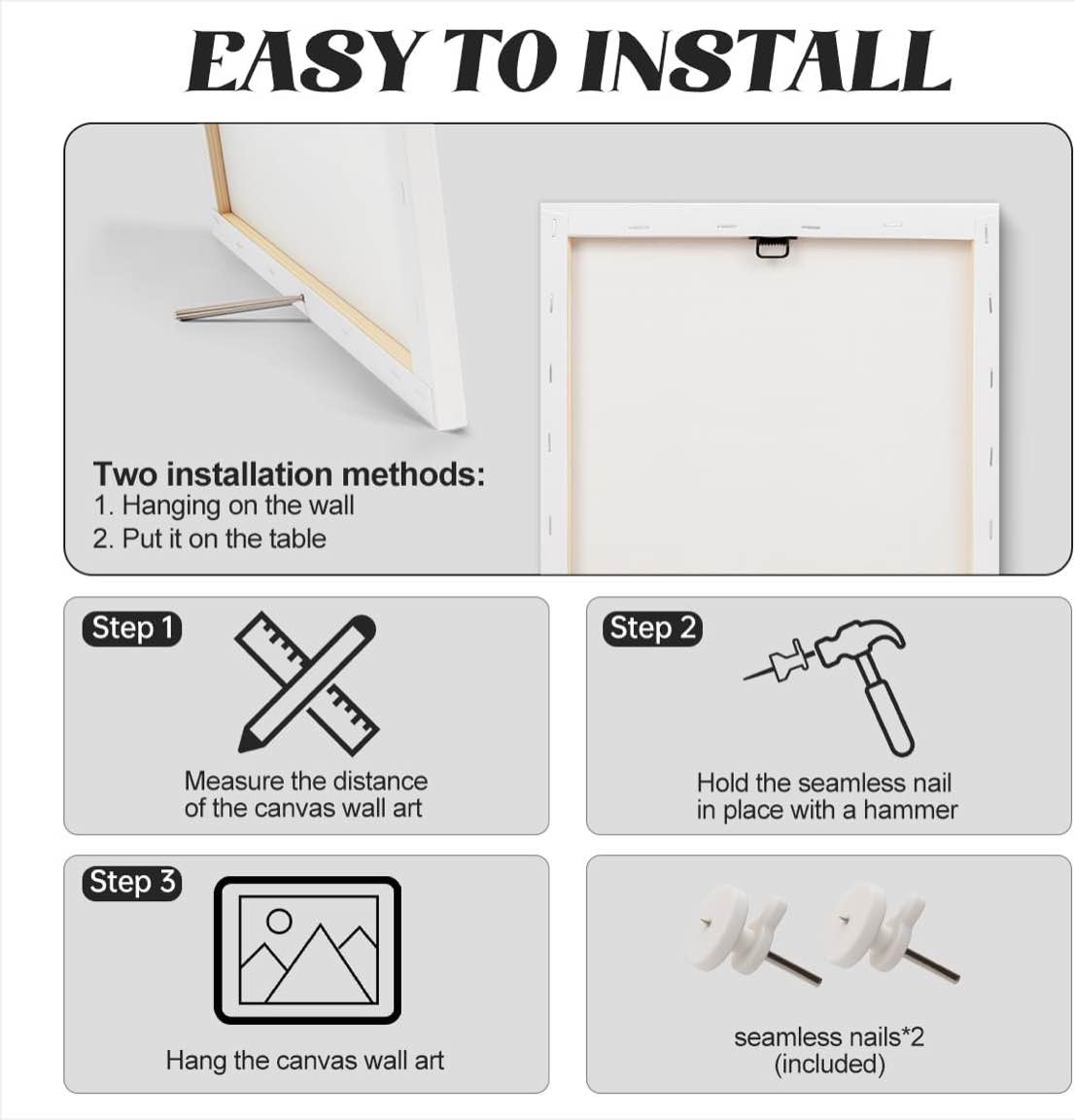 EASY TO INSTALL

Two installation methods:
1. Hanging on the wall
2. Put it on the table

Step 1
Measure the distance of the canvas wall art

Step 2
Hold the seamless nail in place with a hammer

Step 3
Hang the canvas wall art

seamless nails*2 (included)