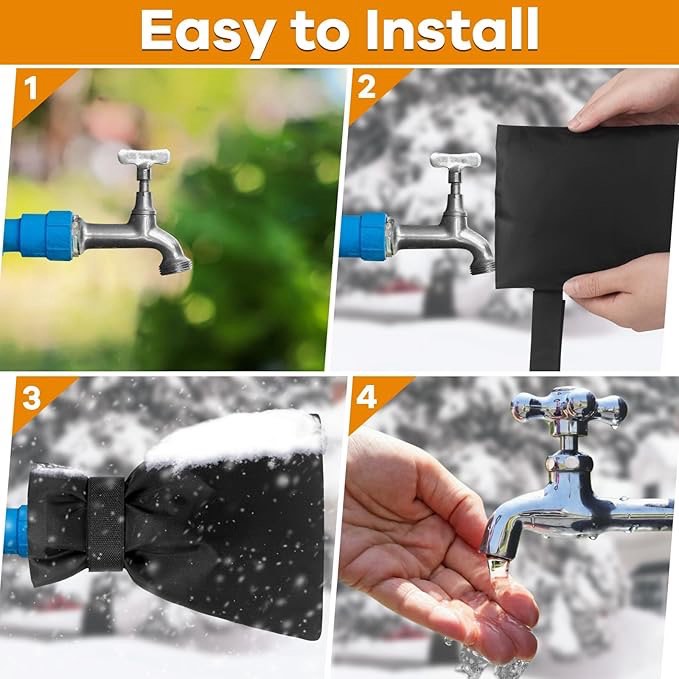 Easy to Install

1

2

3

4