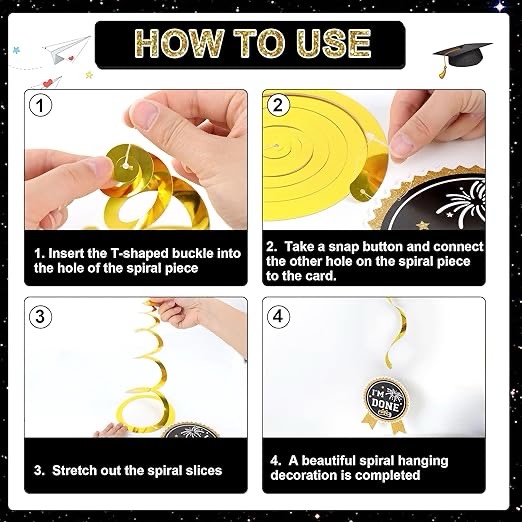 HOW TO USE

1

1. Insert the T-shaped buckle into the hole of the spiral piece

2

2. Take a snap button and connect the other hole on the spiral piece to the card.

3

3. Stretch out the spiral slices

4

I'M DONE

4. A beautiful spiral hanging decoration is completed