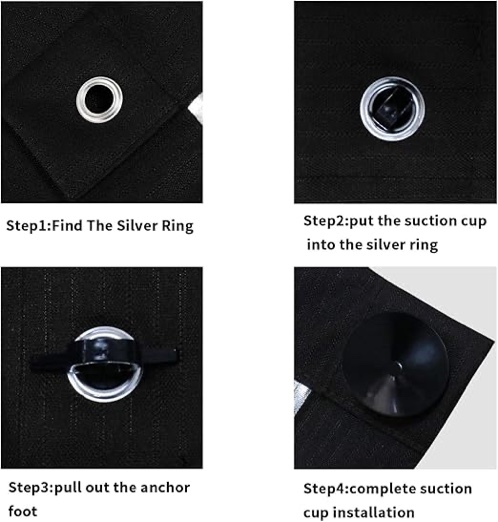 Step1:Find The Silver Ring

Step2:put the suction cup into the silver ring

Step3:pull out the anchor foot

Step4:complete suction cup installation