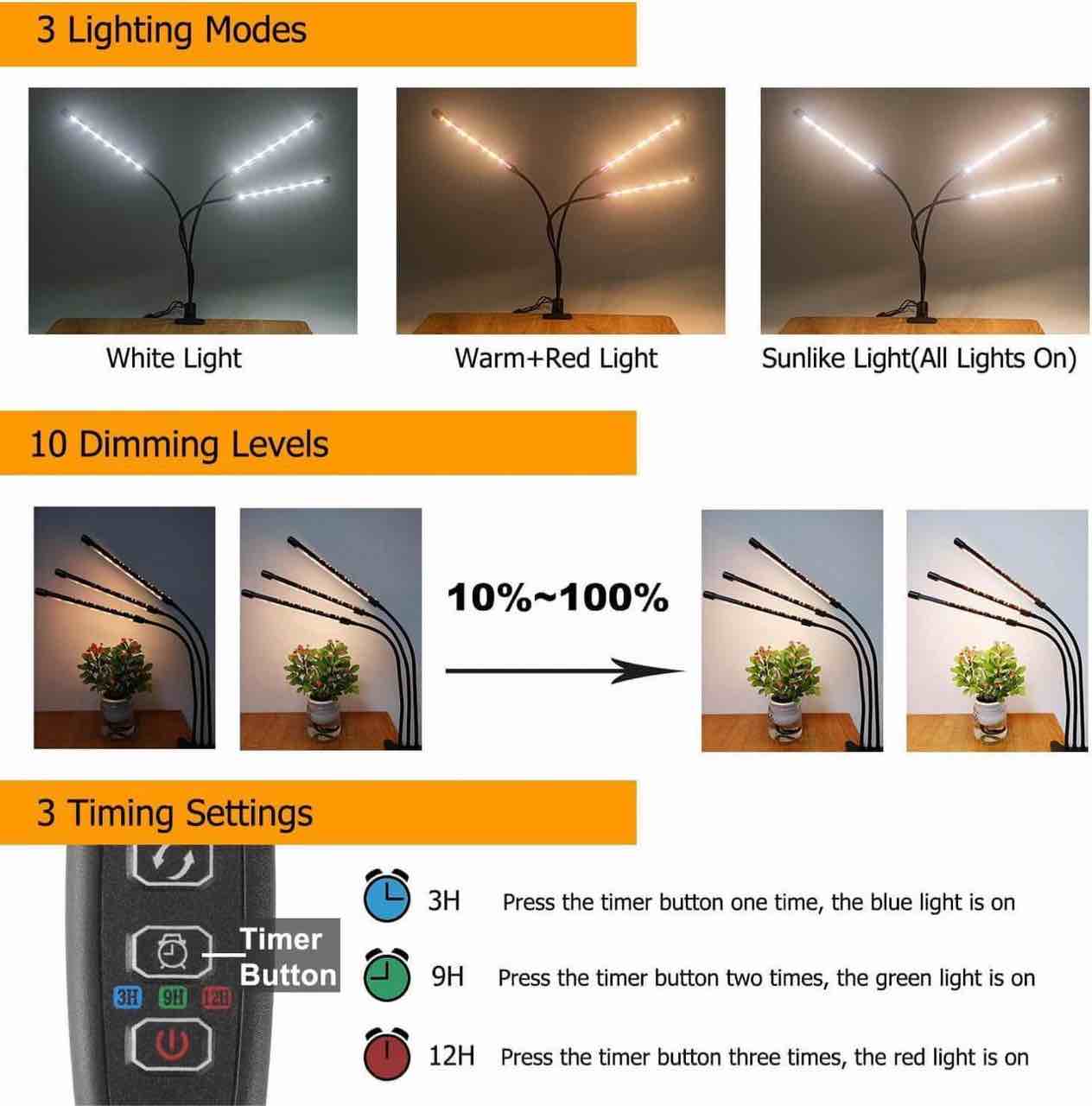 3 Lighting Modes

White Light

Warm+Red Light

Sunlike Light(All Lights On)

10 Dimming Levels

10%~100%

3 Timing Settings

Timer Button

3H 9H 12H

3H Press the timer button one time, the blue light is on

9H Press the timer button two times, the green light is on

12H Press the timer button three times, the red light is on