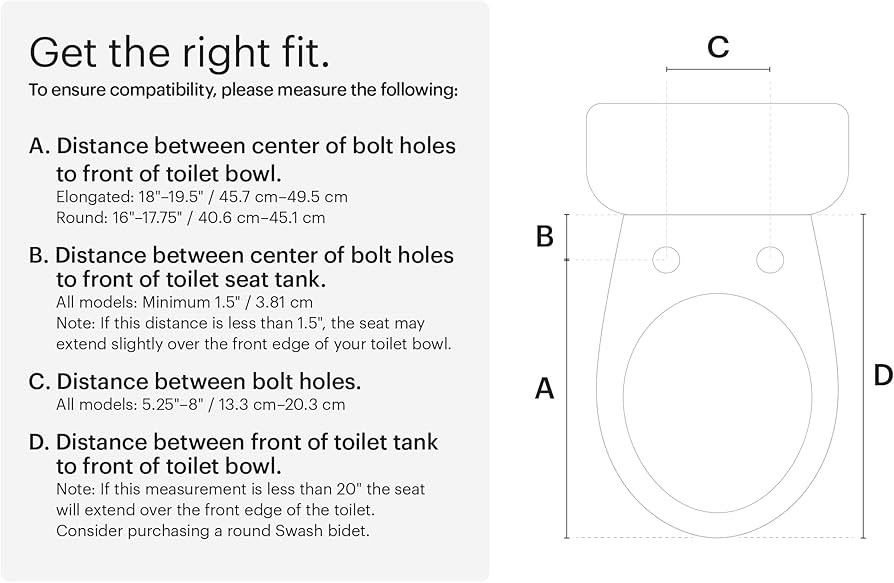 Get the right fit.
To ensure compatibility, please measure the following:

A. Distance between center of bolt holes to front of toilet bowl.
Elongated: 18"–19.5" / 45.7 cm–49.5 cm
Round: 16"–17.75" / 40.6 cm–45.1 cm

B. Distance between center of bolt holes to front of toilet seat tank.
All models: Minimum 1.5" / 3.81 cm
Note: If this distance is less than 1.5", the seat may extend slightly over the front edge of your toilet bowl.

C. Distance between bolt holes.
All models: 5.25"–8" / 13.3 cm–20.3 cm

D. Distance between front of toilet tank to front of toilet bowl.
Note: If this measurement is less than 20" the seat will extend over the front edge of the toilet. Consider purchasing a round Swash bidet.

C

B

A

D