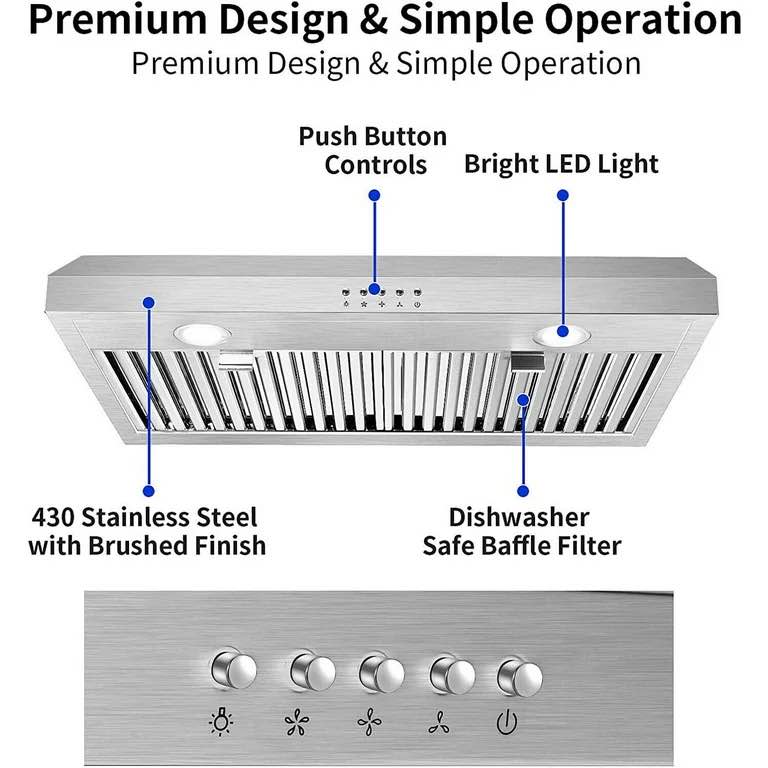 Premium Design & Simple Operation
Premium Design & Simple Operation

Push Button Controls

Bright LED Light

430 Stainless Steel with Brushed Finish

Dishwasher Safe Baffle Filter