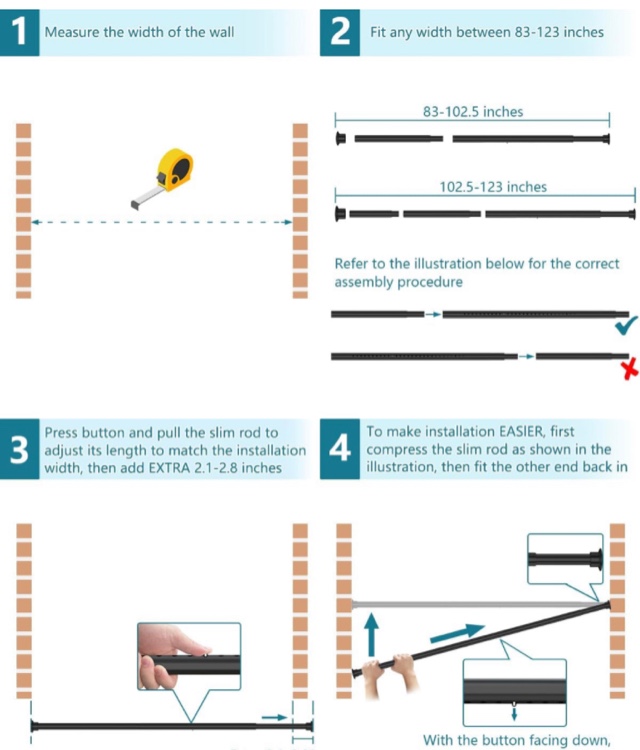 1 Measure the width of the wall

2 Fit any width between 83-123 inches

83-102.5 inches

102.5-123 inches

Refer to the illustration below for the correct assembly procedure

3 Press button and pull the slim rod to adjust its length to match the installation width, then add EXTRA 2.1-2.8 inches

4 To make installation EASIER, first compress the slim rod as shown in the illustration, then fit the other end back in

With the button facing down,