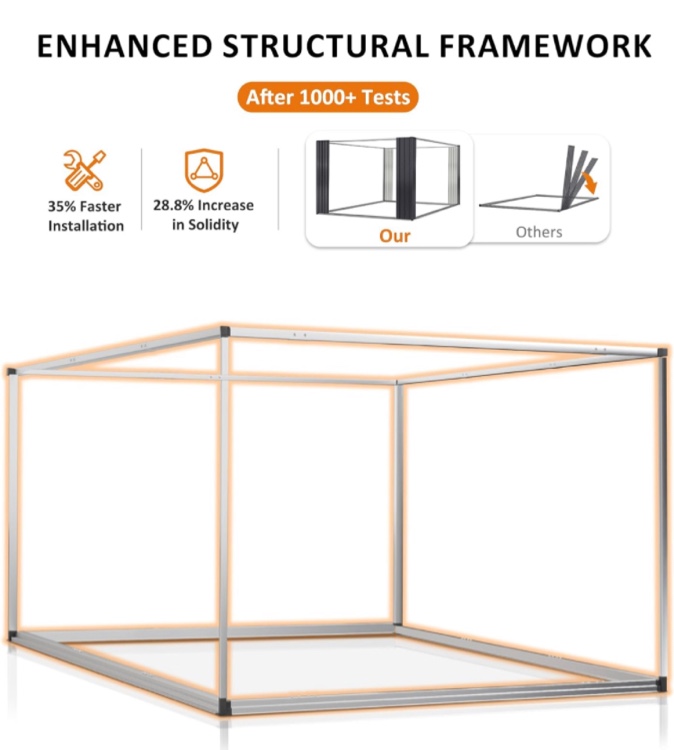 ENHANCED STRUCTURAL FRAMEWORK

After 1000+ Tests

35% Faster Installation

28.8% Increase in Solidity

Our

Others