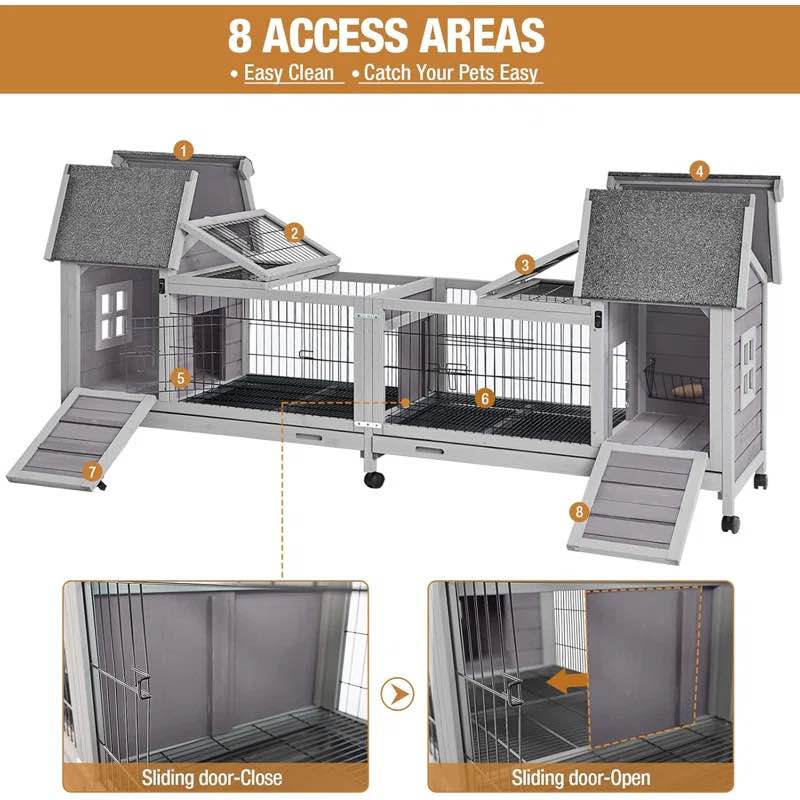 8 ACCESS AREAS

• Easy Clean • Catch Your Pets Easy

1

2

3

4

5

6

7

8

Sliding door-Close

Sliding door-Open