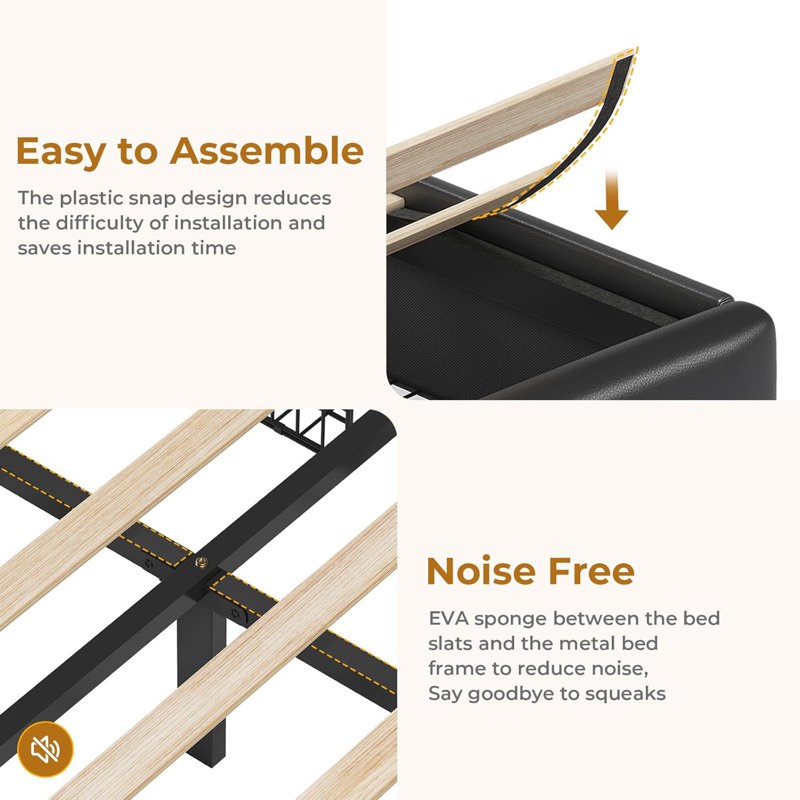 Easy to Assemble

The plastic snap design reduces the difficulty of installation and saves installation time

Noise Free

EVA sponge between the bed slats and the metal bed frame to reduce noise, Say goodbye to squeaks