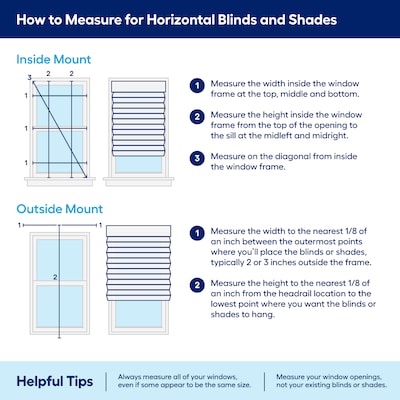 How to Measure for Horizontal Blinds and Shades

Inside Mount

3 2 2
1
1
1

1 Measure the width inside the window frame at the top, middle and bottom.

2 Measure the height inside the window frame from the top of the opening to the sill at the midleft and midright.

3 Measure on the diagonal from inside the window frame.

Outside Mount

1 1
2

1 Measure the width to the nearest 1/8 of an inch between the outermost points where you'll place the blinds or shades, typically 2 or 3 inches outside the frame.

2 Measure the height to the nearest 1/8 of an inch from the headrail location to the lowest point where you want the blinds or shades to hang.

Helpful Tips

Always measure all of your windows, even if some appear to be the same size.

Measure your window openings, not your existing blinds or shades.