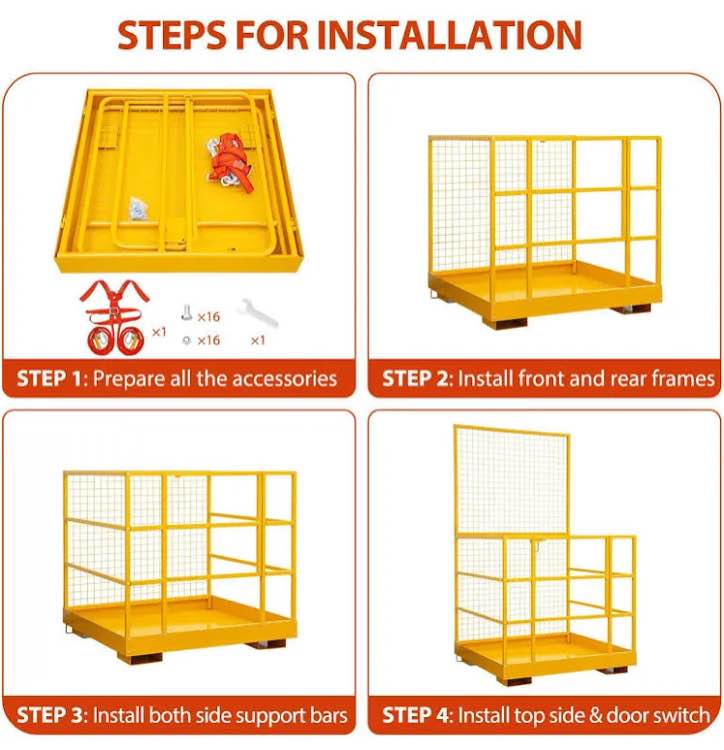 STEPS FOR INSTALLATION

×1
×16
×16
×1

STEP 1: Prepare all the accessories

STEP 2: Install front and rear frames

STEP 3: Install both side support bars

STEP 4: Install top side & door switch