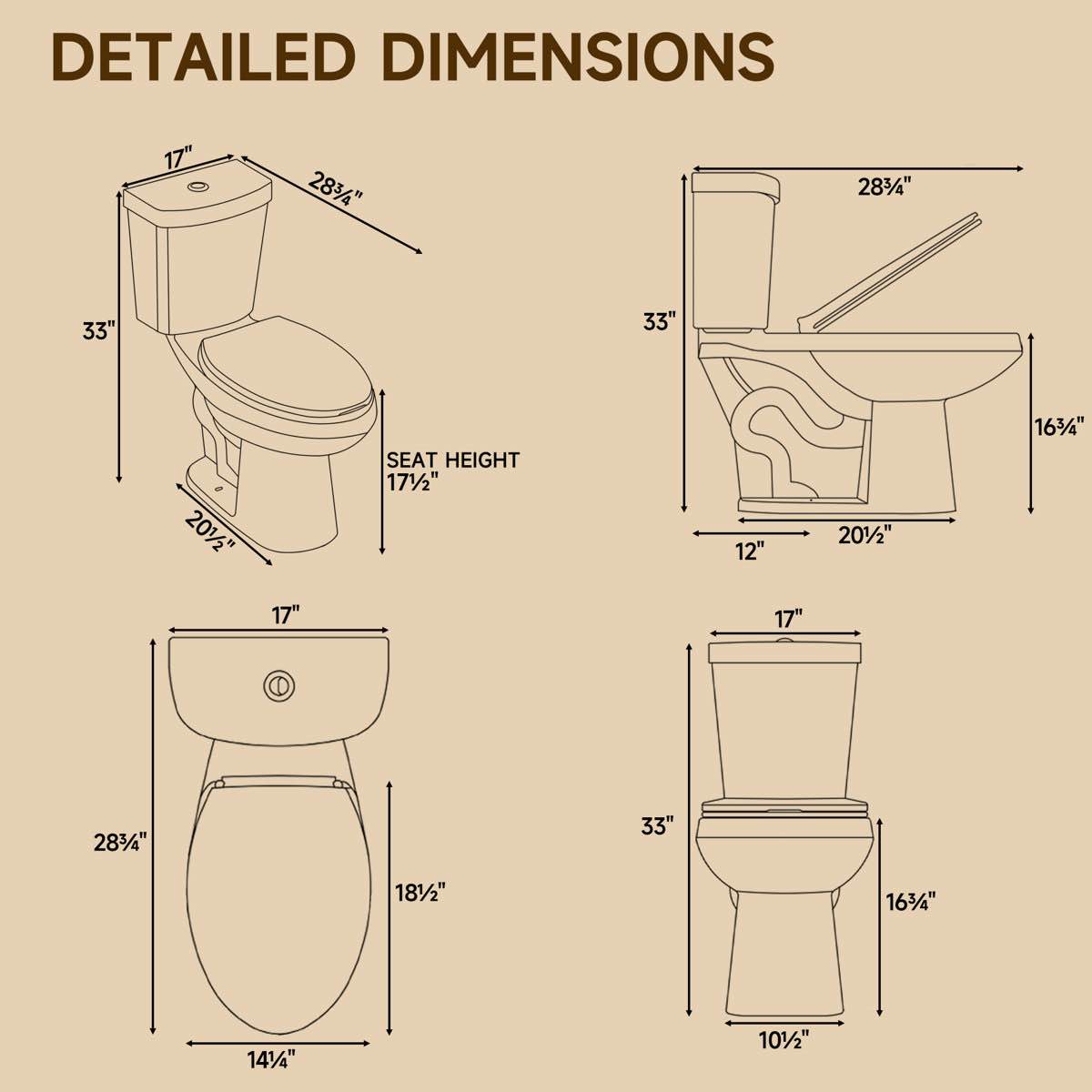 DETAILED DIMENSIONS

17"
28¾"
33"
SEAT HEIGHT
17½"
20½"

28¾"
33"
16¾"
12"
20½"

17"
28¾"
18½"
14¼"

17"
33"
16¾"
10½"