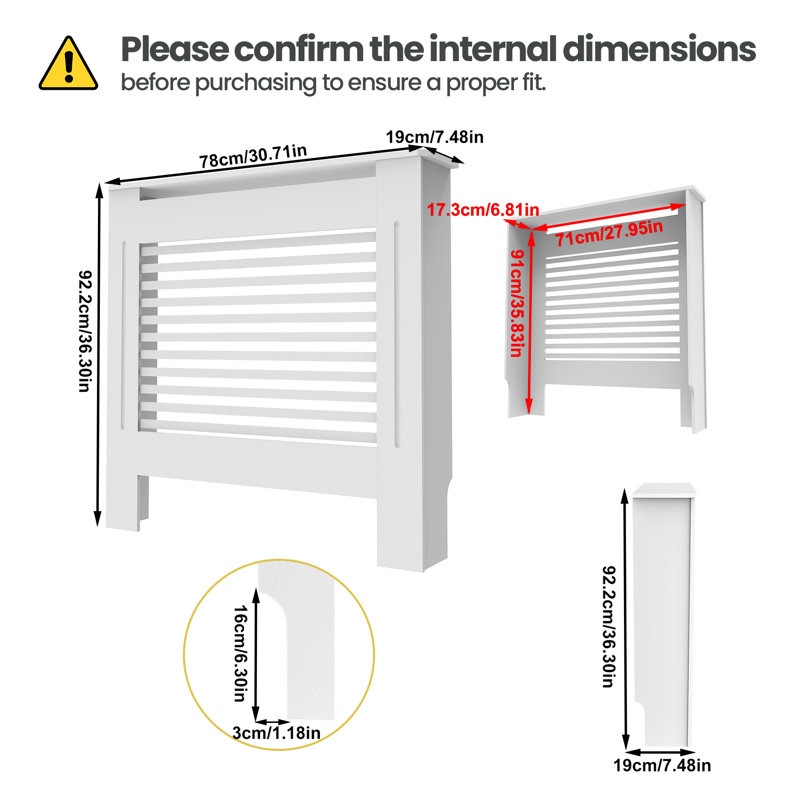 Please confirm the internal dimensions
before purchasing to ensure a proper fit.

78cm/30.71in
19cm/7.48in
92.2cm/36.30in

17.3cm/6.81in
71cm/27.95in
91cm/35.83in

16cm/6.30in
3cm/1.18in

92.2cm/36.30in
19cm/7.48in