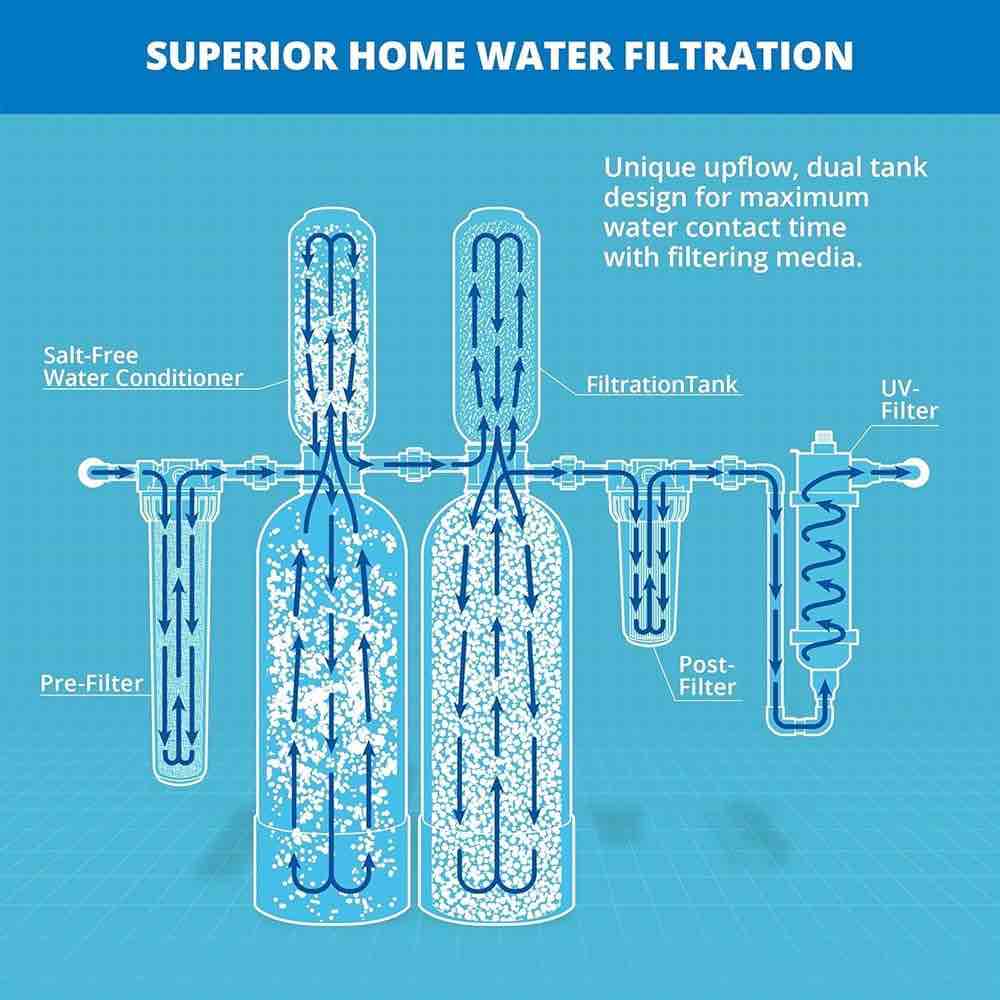 SUPERIOR HOME WATER FILTRATION

Unique upflow, dual tank design for maximum water contact time with filtering media.

Salt-Free Water Conditioner

FiltrationTank

UV-Filter

Pre-Filter

Post-Filter