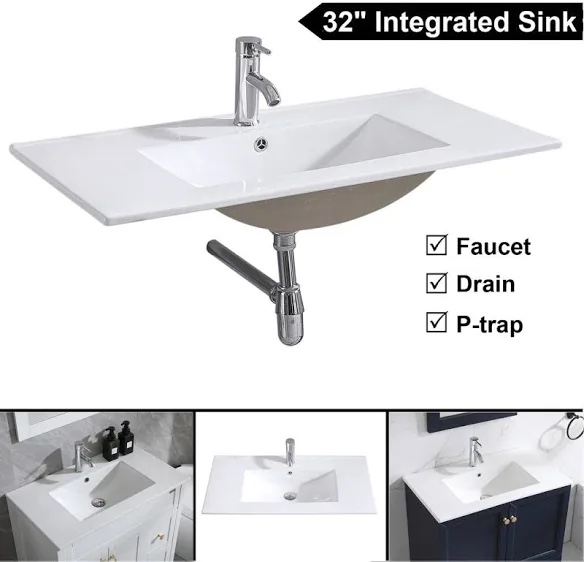 32" Integrated Sink

☑ Faucet
☑ Drain
☑ P-trap