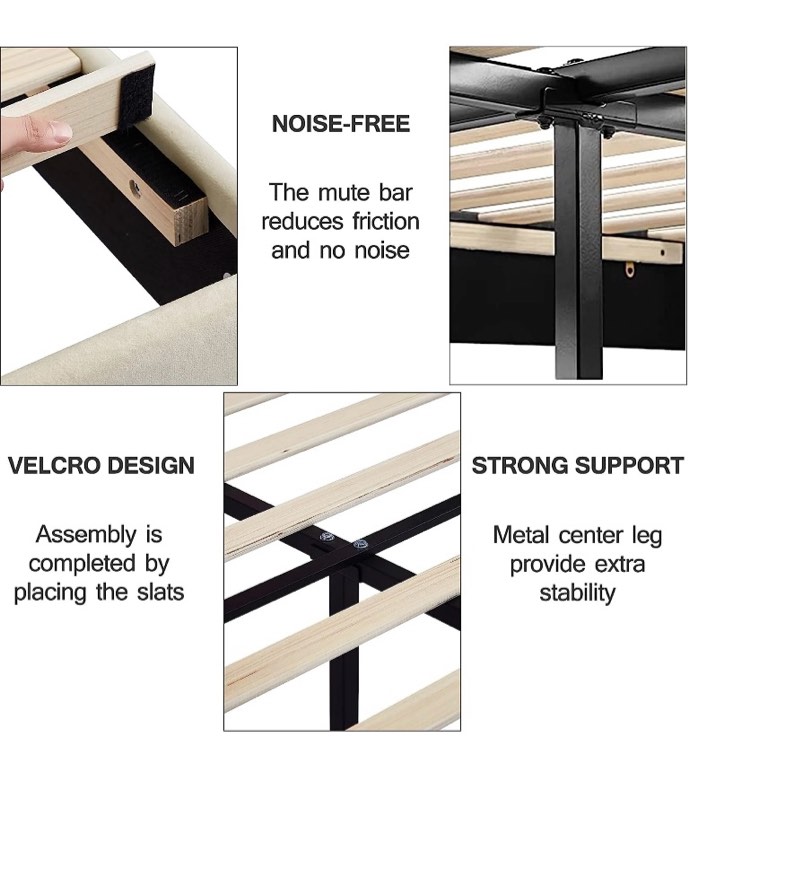 NOISE-FREE

The mute bar reduces friction and no noise

VELCRO DESIGN

Assembly is completed by placing the slats

STRONG SUPPORT

Metal center leg provide extra stability