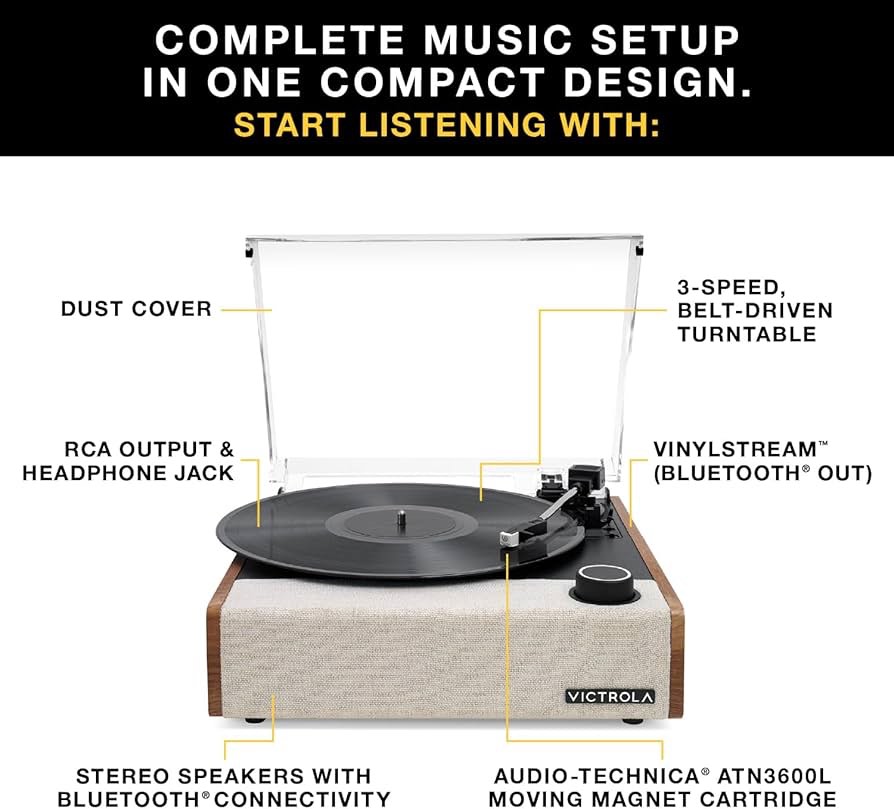 COMPLETE MUSIC SETUP IN ONE COMPACT DESIGN.
START LISTENING WITH:

DUST COVER

3-SPEED, BELT-DRIVEN TURNTABLE

RCA OUTPUT & HEADPHONE JACK

VINYLSTREAM™ (BLUETOOTH® OUT)

VICTROLA

STEREO SPEAKERS WITH BLUETOOTH® CONNECTIVITY

AUDIO-TECHNICA® ATN3600L MOVING MAGNET CARTRIDGE