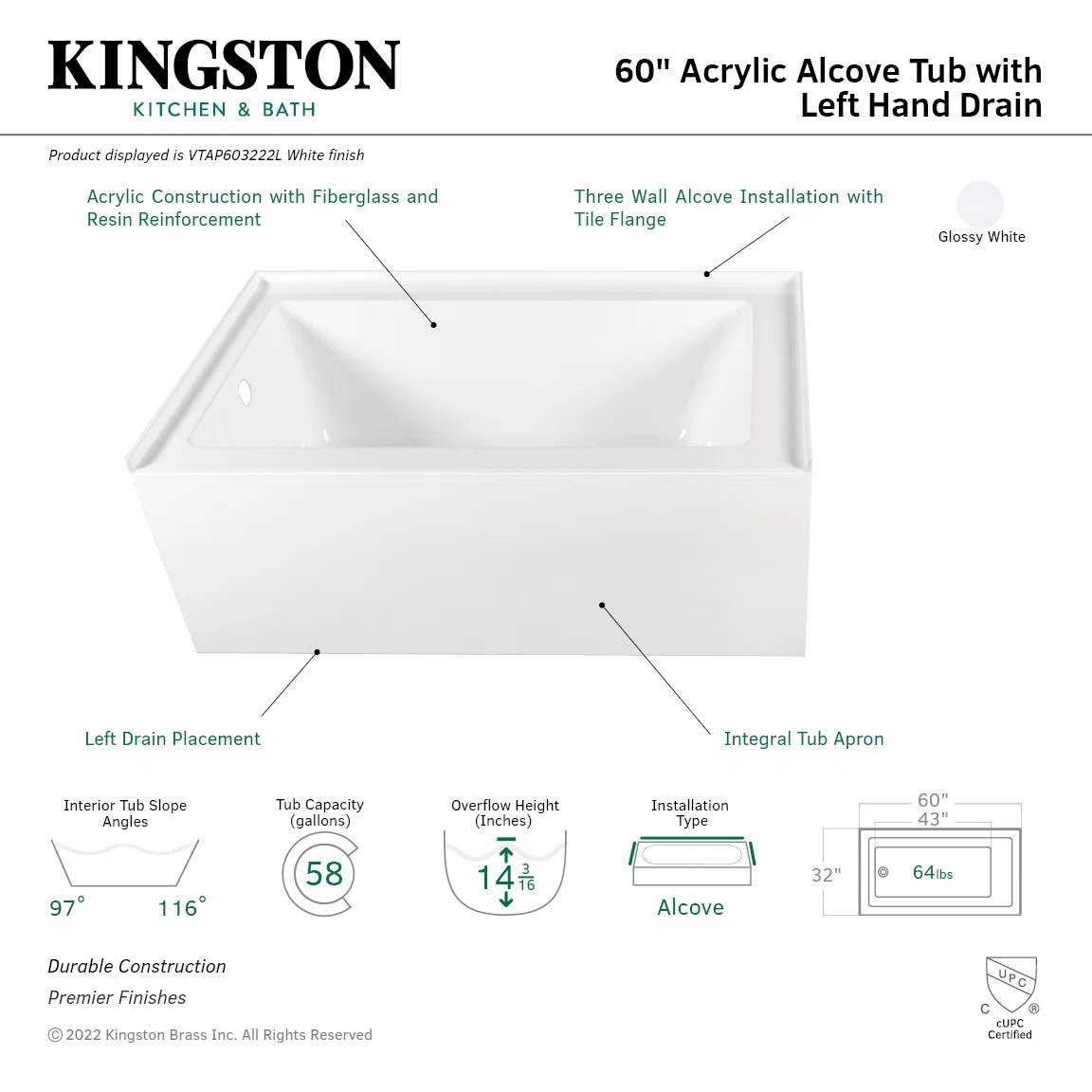 KINGSTON
KITCHEN & BATH

60" Acrylic Alcove Tub with Left Hand Drain

Product displayed is VTAP603222L White finish

Acrylic Construction with Fiberglass and Resin Reinforcement

Three Wall Alcove Installation with Tile Flange

Glossy White

Left Drain Placement

Integral Tub Apron

Interior Tub Slope Angles
97° 116°

Tub Capacity (gallons)
58

Overflow Height (Inches)
$14\frac{3}{16}$

Installation Type
Alcove

60"
43"
32"
64lbs

Durable Construction
Premier Finishes

© 2022 Kingston Brass Inc. All Rights Reserved

UPC
C ®
cUPC Certified