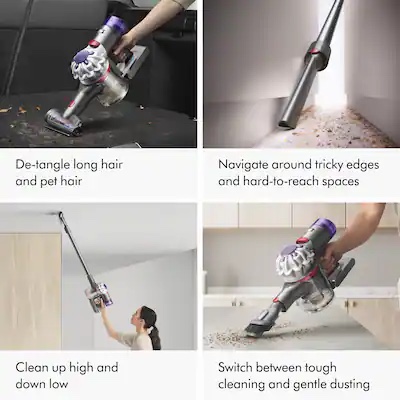 De-tangle long hair and pet hair

Navigate around tricky edges and hard-to-reach spaces

Clean up high and down low

Switch between tough cleaning and gentle dusting