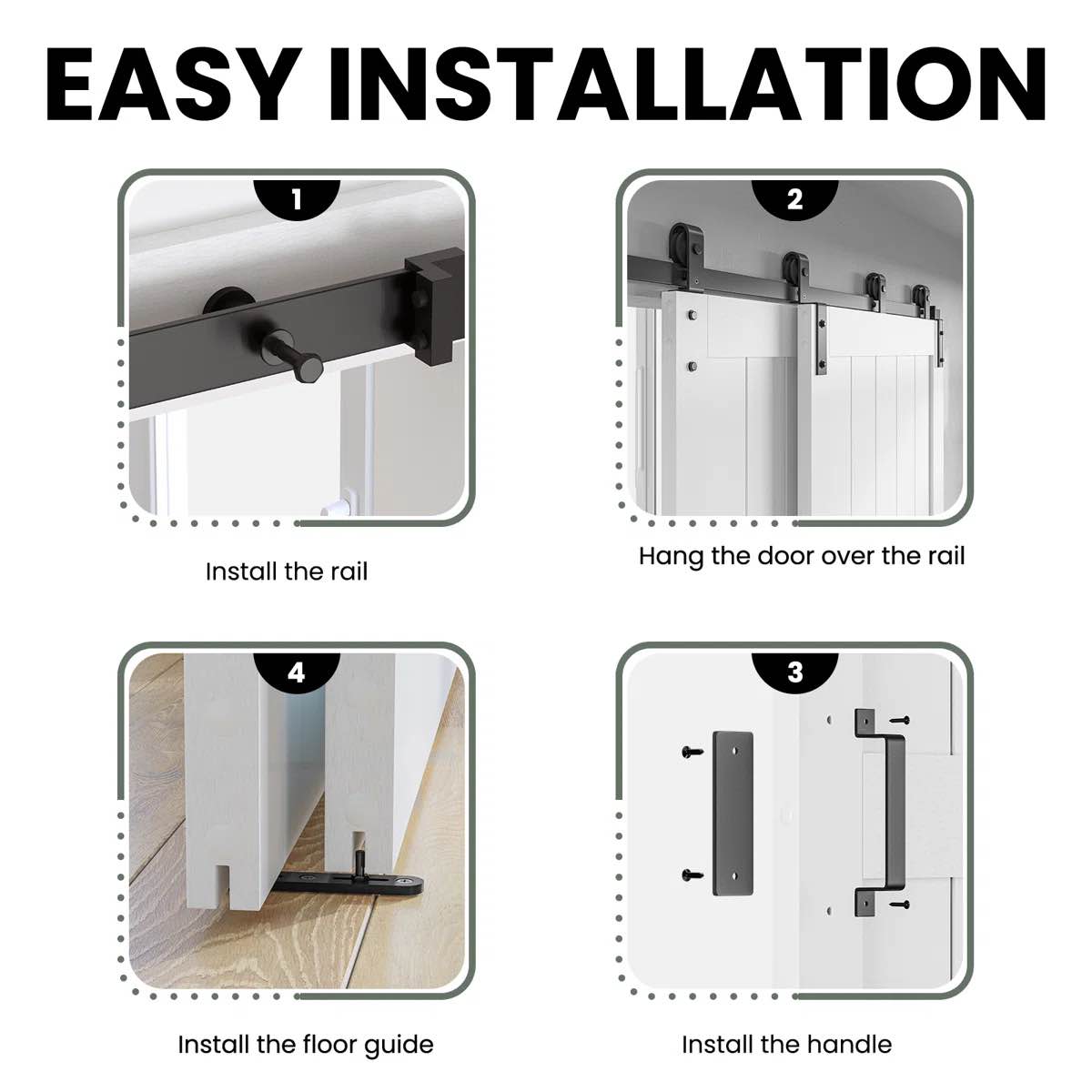 EASY INSTALLATION

1

Install the rail

2

Hang the door over the rail

4

Install the floor guide

3

Install the handle