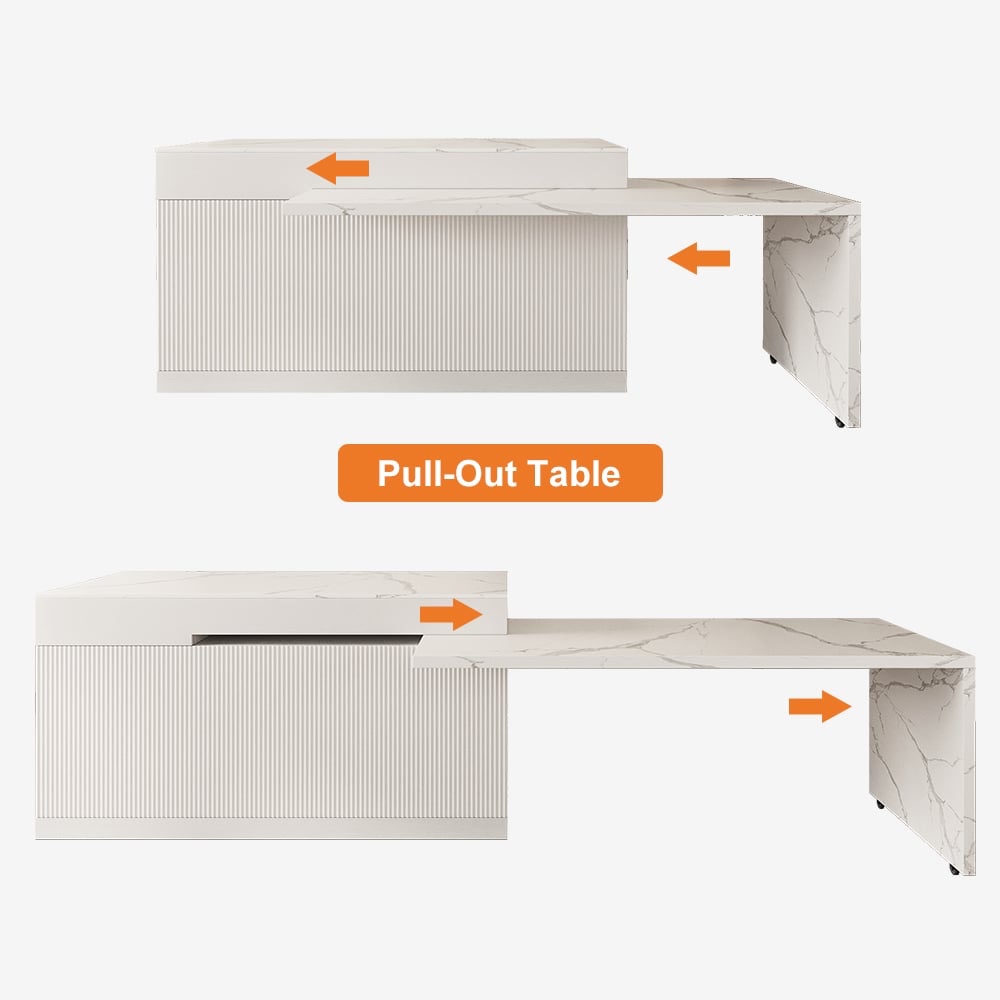 Pull-Out Table