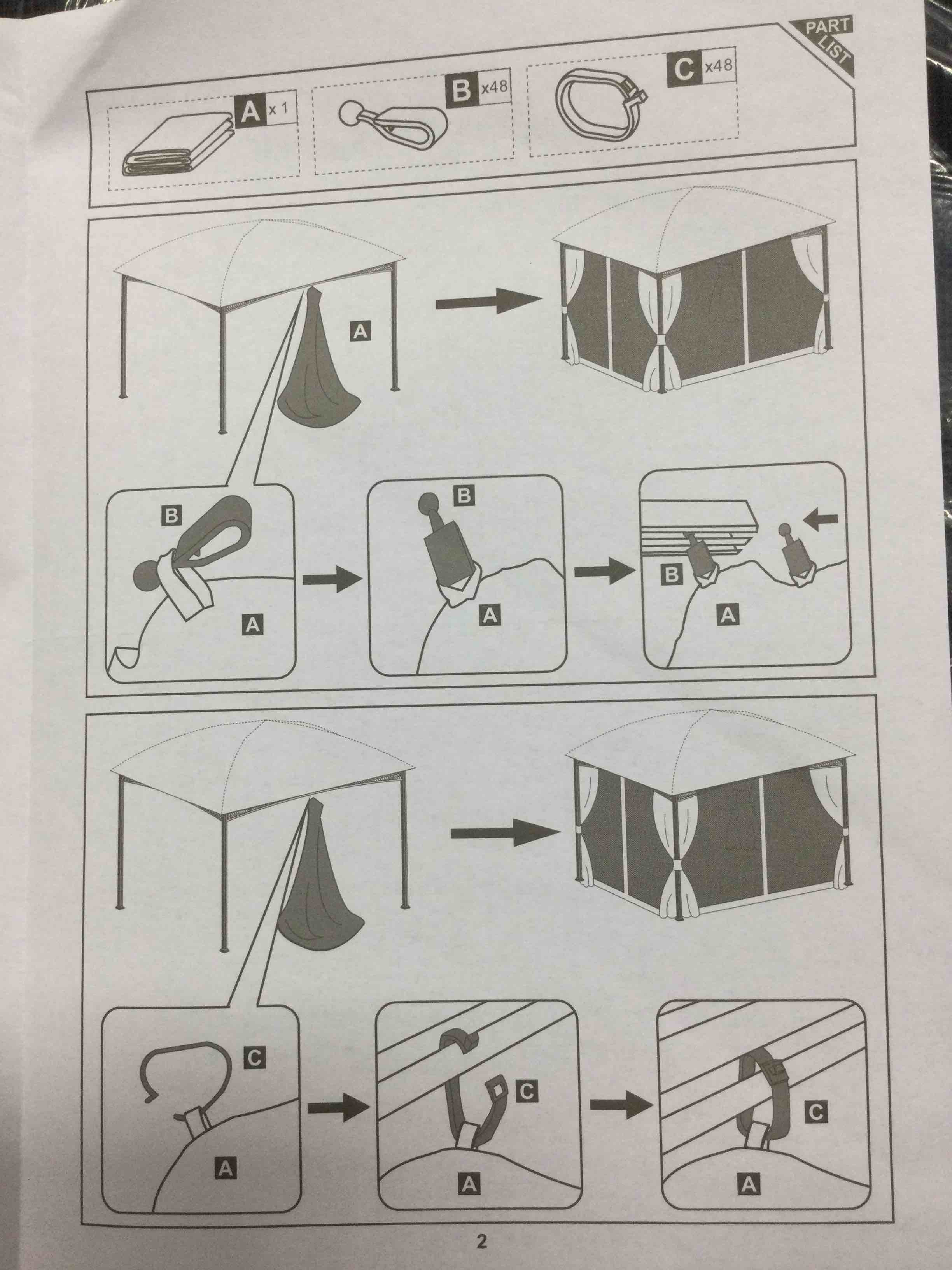 PART LIST

A x 1

B x48

C x48

A

B

A

B

A

B

A

C

A

C

A

C

A

2