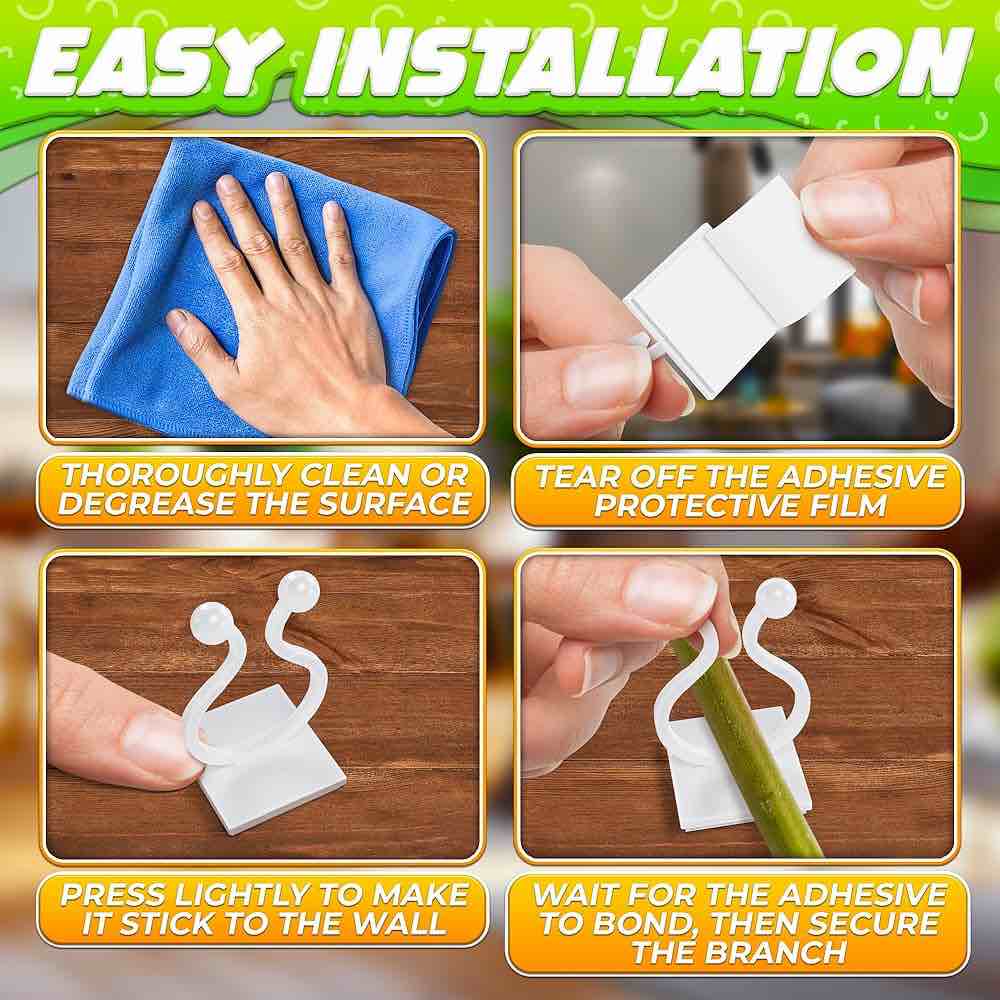 EASY INSTALLATION

THOROUGHLY CLEAN OR DEGREASE THE SURFACE

TEAR OFF THE ADHESIVE PROTECTIVE FILM

PRESS LIGHTLY TO MAKE IT STICK TO THE WALL

WAIT FOR THE ADHESIVE TO BOND, THEN SECURE THE BRANCH