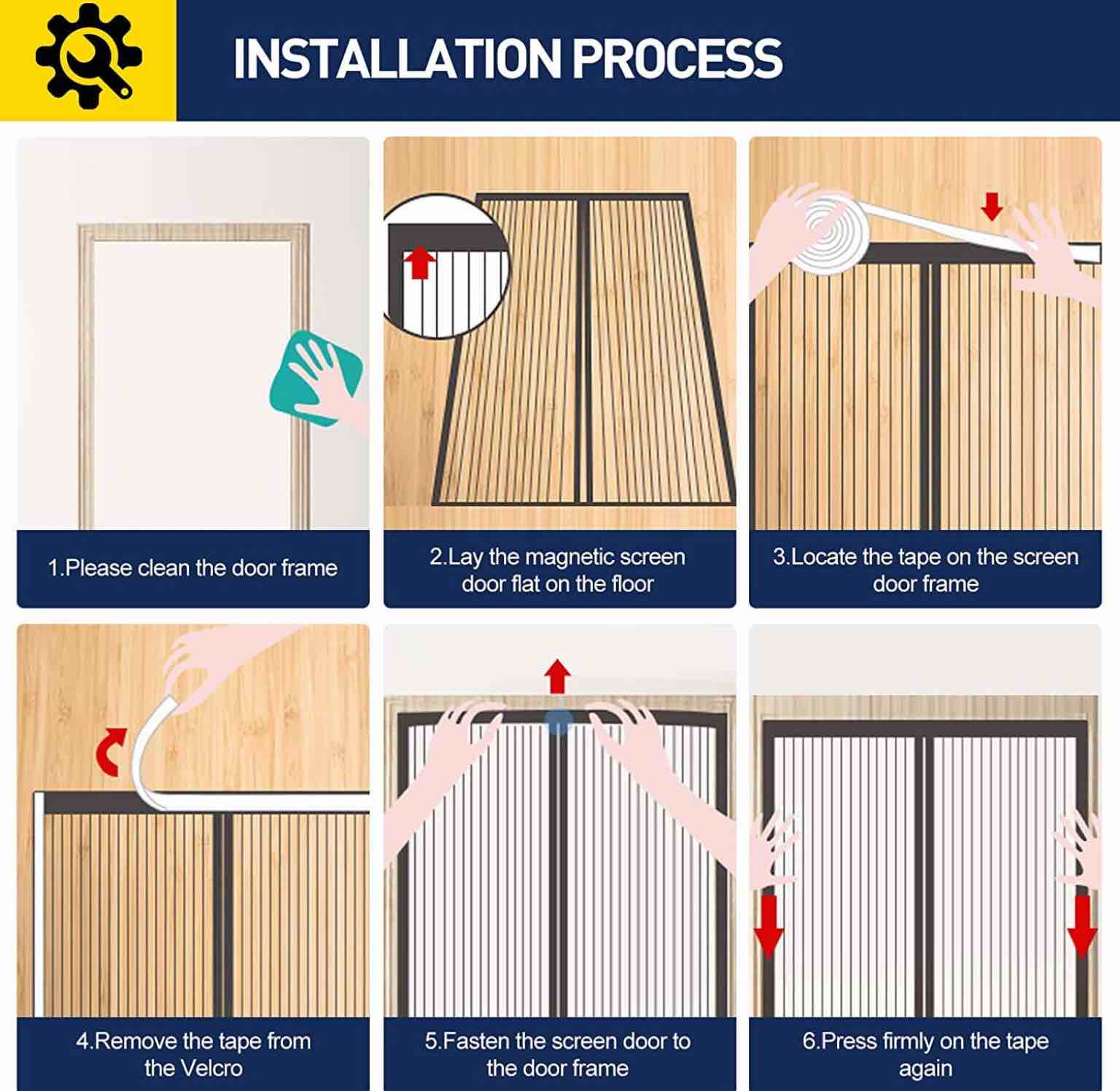 INSTALLATION PROCESS

1.Please clean the door frame

2.Lay the magnetic screen door flat on the floor

3.Locate the tape on the screen door frame

4.Remove the tape from the Velcro

5.Fasten the screen door to the door frame

6.Press firmly on the tape again