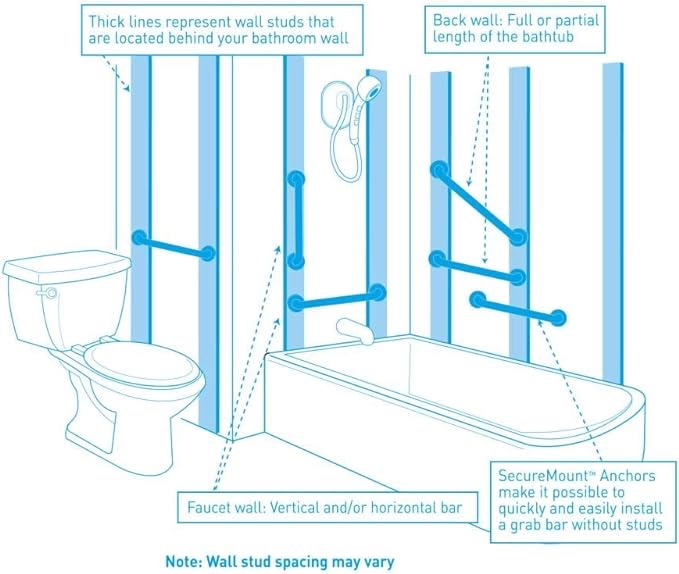 Thick lines represent wall studs that are located behind your bathroom wall

Back wall: Full or partial length of the bathtub

Faucet wall: Vertical and/or horizontal bar

SecureMount™ Anchors make it possible to quickly and easily install a grab bar without studs

Note: Wall stud spacing may vary