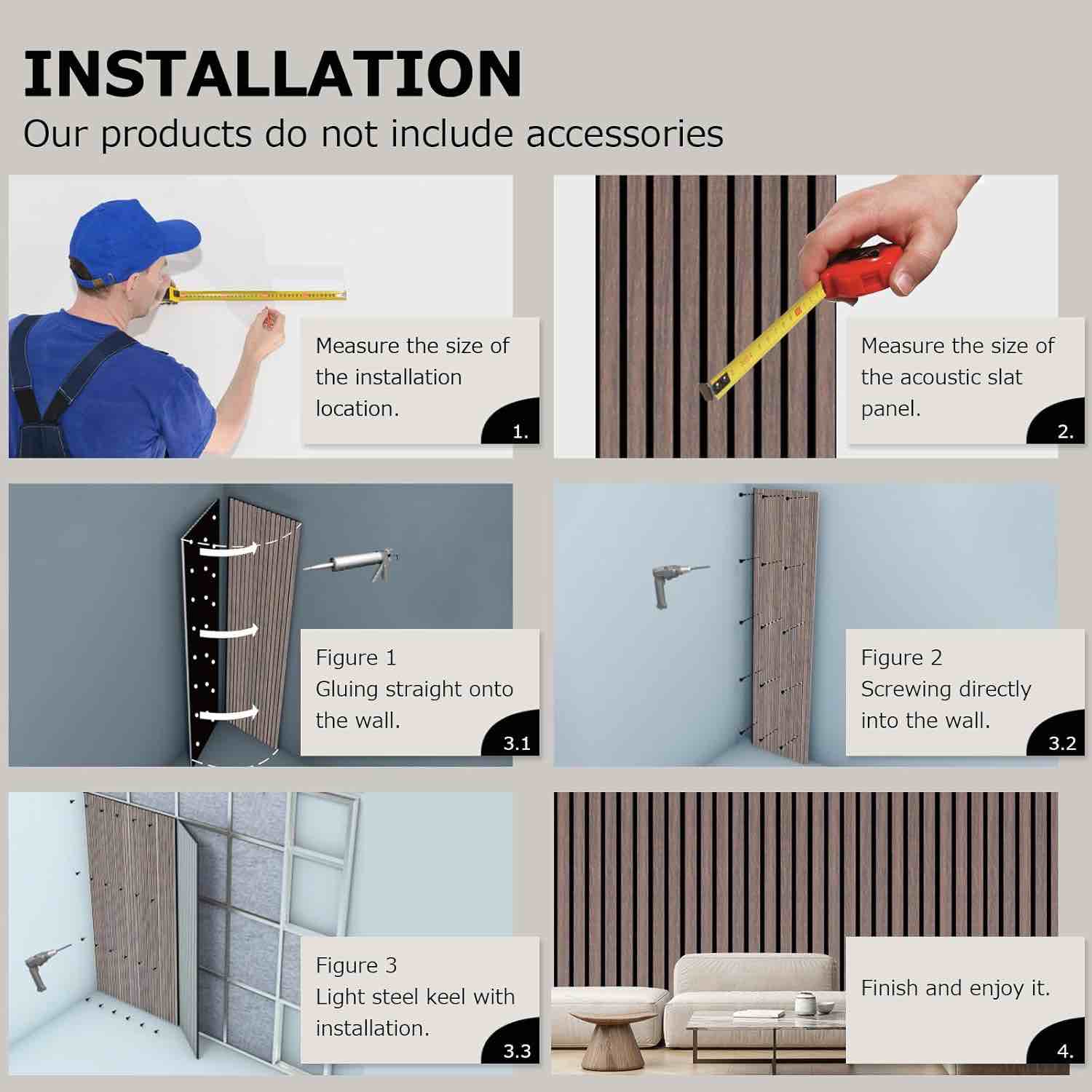 INSTALLATION
Our products do not include accessories

Measure the size of the installation location.
1.

Measure the size of the acoustic slat panel.
2.

Figure 1
Gluing straight onto the wall.
3.1

Figure 2
Screwing directly into the wall.
3.2

Figure 3
Light steel keel with installation.
3.3

Finish and enjoy it.
4.