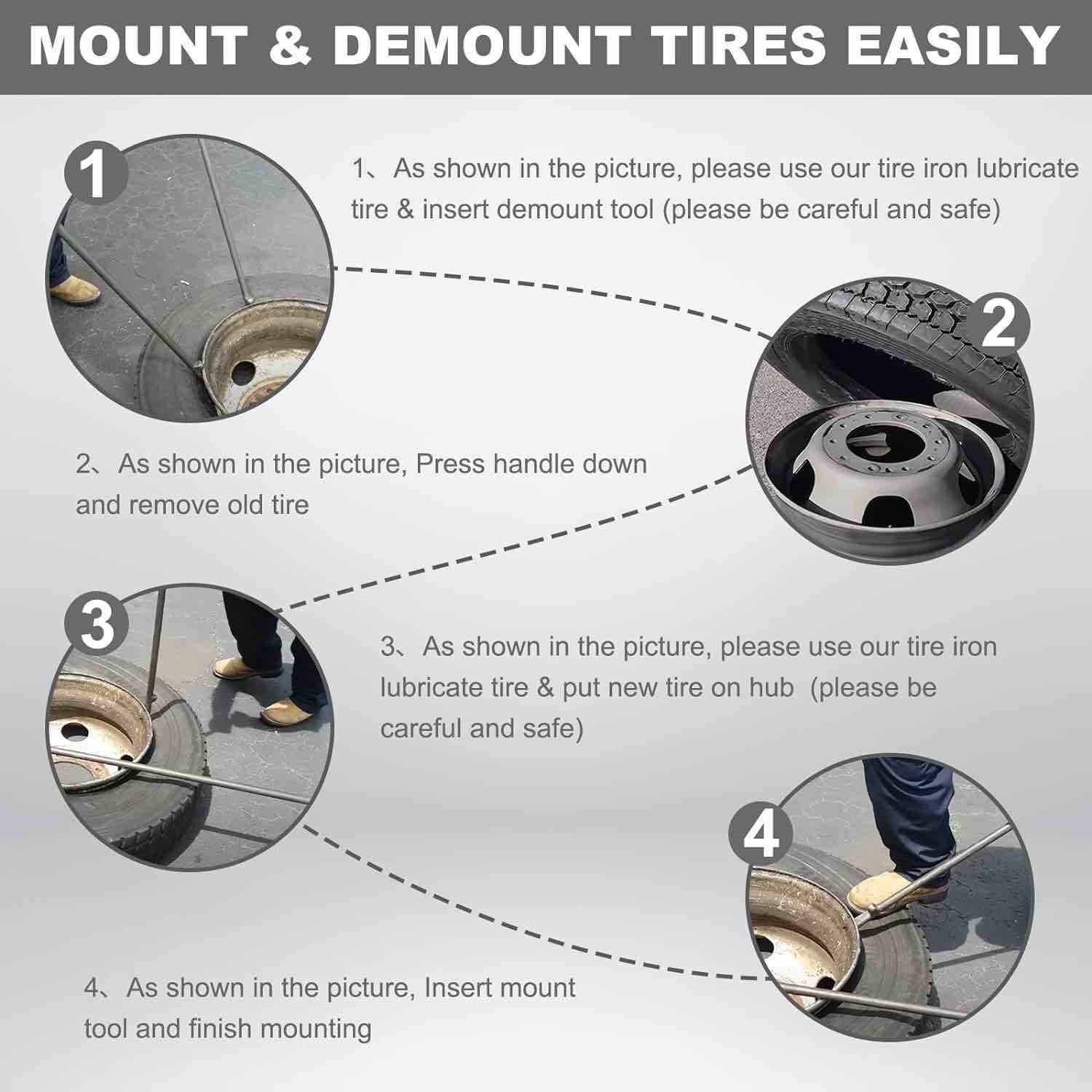 MOUNT & DEMOUNT TIRES EASILY

1

1、As shown in the picture, please use our tire iron lubricate tire & insert demount tool (please be careful and safe)

2

2、As shown in the picture, Press handle down and remove old tire

3

3、As shown in the picture, please use our tire iron lubricate tire & put new tire on hub (please be careful and safe)

4

4、As shown in the picture, Insert mount tool and finish mounting