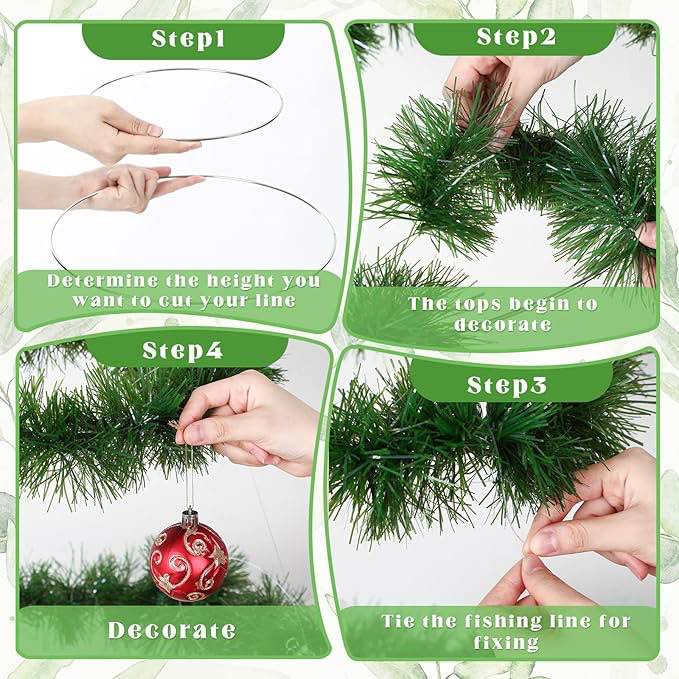 Step1

Determine the height you want to cut your line

Step2

The tops begin to decorate

Step4

Decorate

Step3

Tie the fishing line for fixing