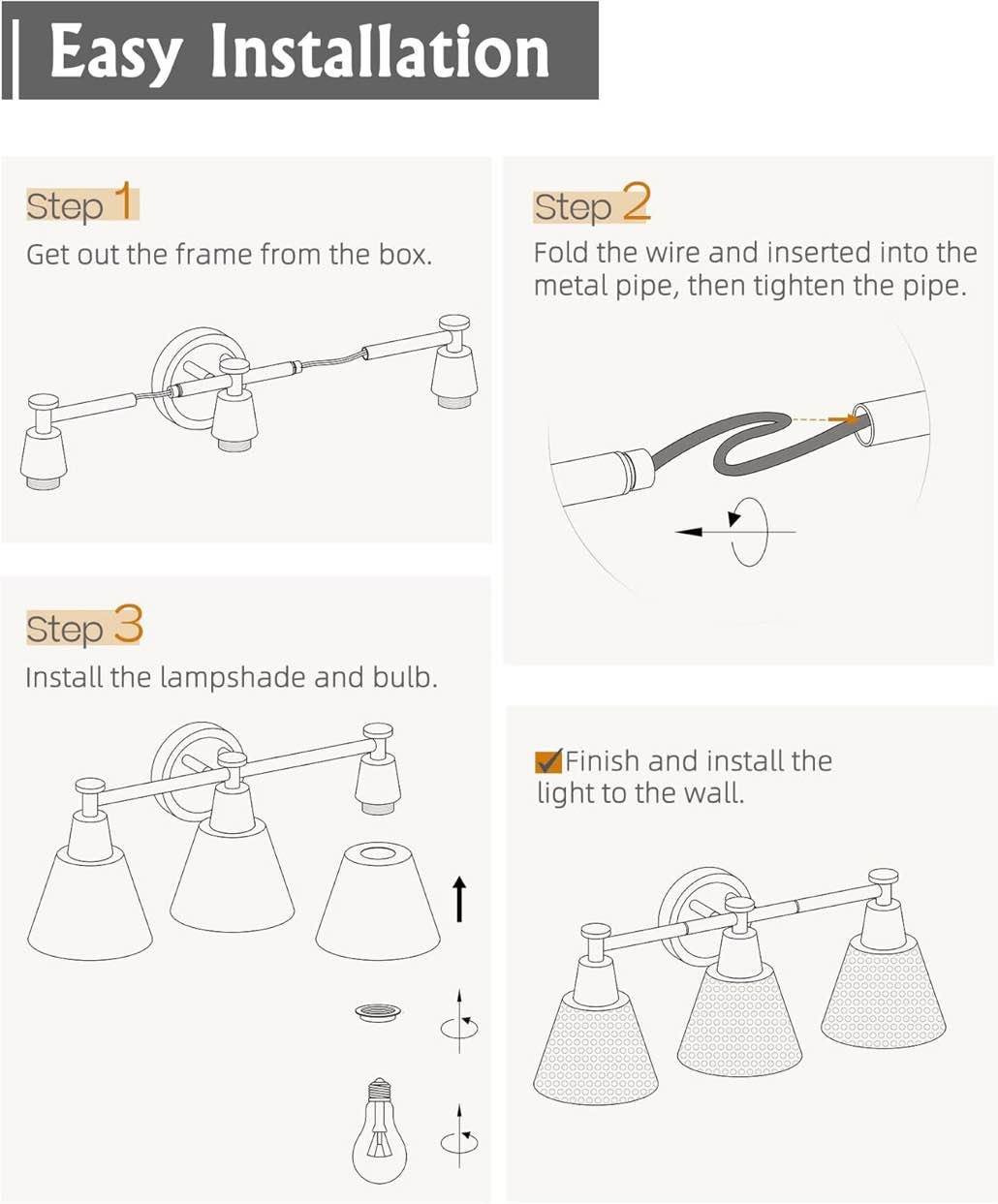 Easy Installation

Step 1
Get out the frame from the box.

Step 2
Fold the wire and inserted into the metal pipe, then tighten the pipe.

Step 3
Install the lampshade and bulb.

Finish and install the light to the wall.