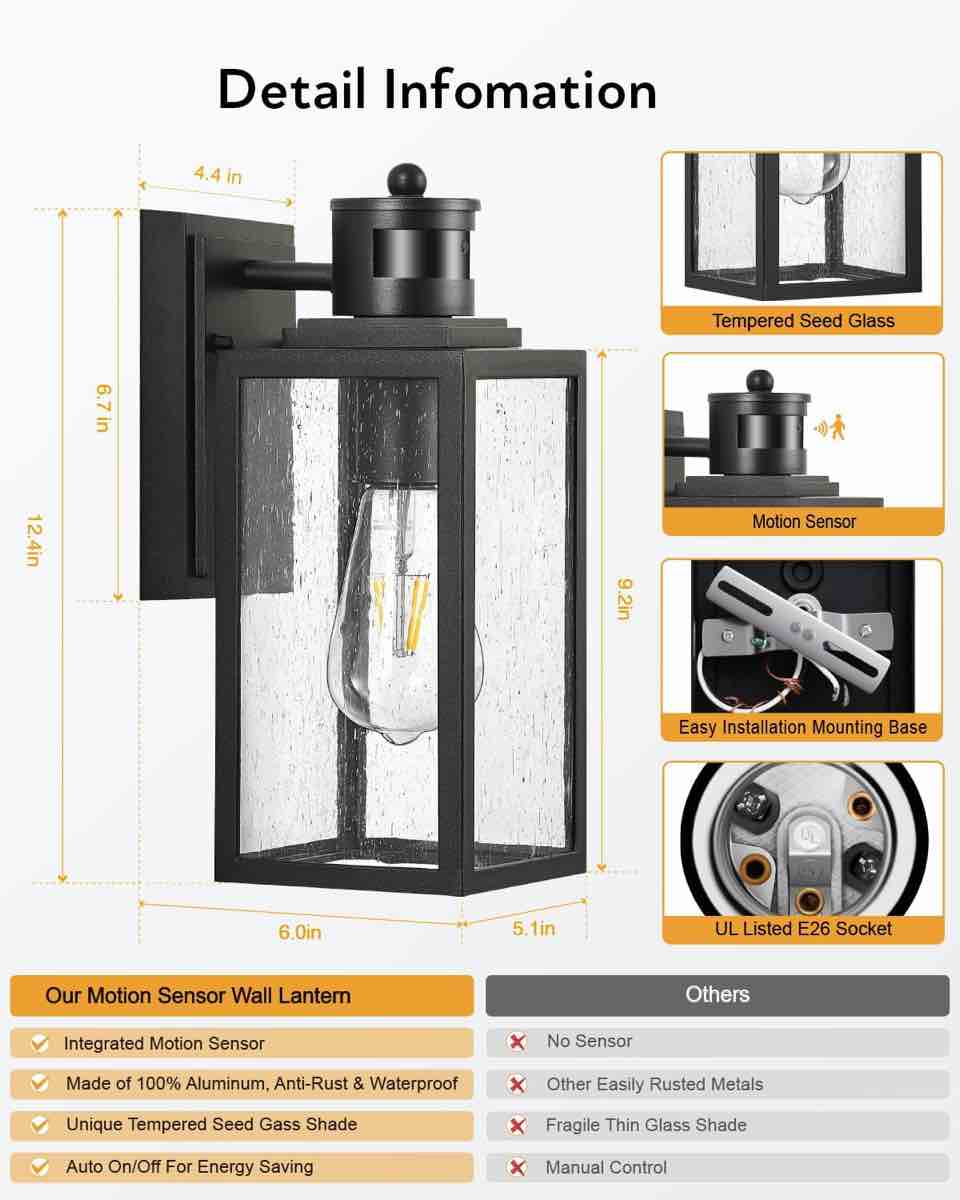 Detail Infomation

4.4 in

6.7 in

12.4in

9.2in

6.0in

5.1in

Tempered Seed Glass

Motion Sensor

Easy Installation Mounting Base

UL Listed E26 Socket

| Our Motion Sensor Wall Lantern | Others |
|---|---|
| Integrated Motion Sensor | No Sensor |
| Made of 100% Aluminum, Anti-Rust & Waterproof | Other Easily Rusted Metals |
| Unique Tempered Seed Gass Shade | Fragile Thin Glass Shade |
| Auto On/Off For Energy Saving | Manual Control |