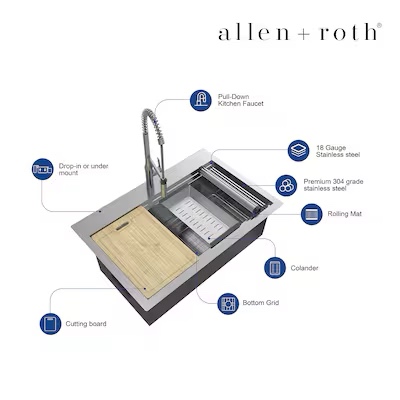 allen + roth®

Pull-Down Kitchen Faucet

18 Gauge Stainless steel

Drop-in or under mount

Premium 304 grade stainless steel

Rolling Mat

Colander

Bottom Grid

Cutting board