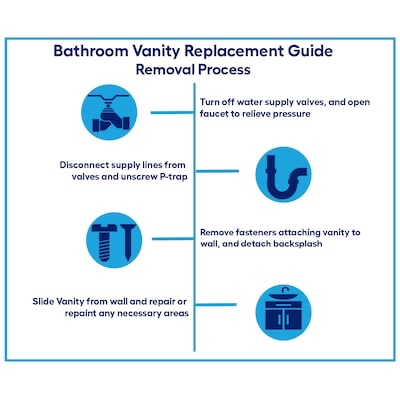 Bathroom Vanity Replacement Guide
Removal Process

Turn off water supply valves, and open faucet to relieve pressure

Disconnect supply lines from valves and unscrew P-trap

Remove fasteners attaching vanity to wall, and detach backsplash

Slide Vanity from wall and repair or repaint any necessary areas