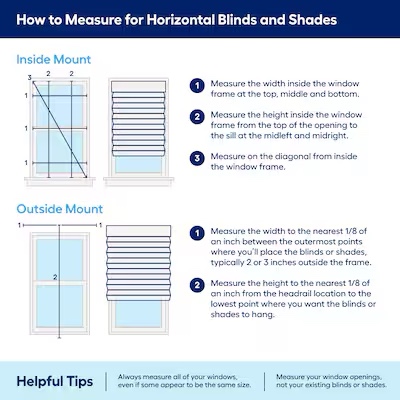 How to Measure for Horizontal Blinds and Shades

Inside Mount

3 2 2
1
1
1

1 Measure the width inside the window frame at the top, middle and bottom.

2 Measure the height inside the window frame from the top of the opening to the sill at the midleft and midright.

3 Measure on the diagonal from inside the window frame.

Outside Mount

1 1
2

1 Measure the width to the nearest 1/8 of an inch between the outermost points where you'll place the blinds or shades, typically 2 or 3 inches outside the frame.

2 Measure the height to the nearest 1/8 of an inch from the headrail location to the lowest point where you want the blinds or shades to hang.

Helpful Tips

Always measure all of your windows, even if some appear to be the same size.

Measure your window openings, not your existing blinds or shades.