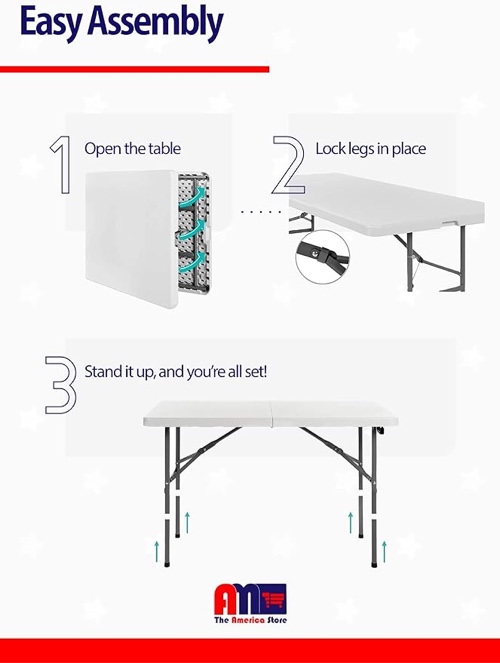 Easy Assembly

1 Open the table

2 Lock legs in place

3 Stand it up, and you're all set!

AM
The America Store