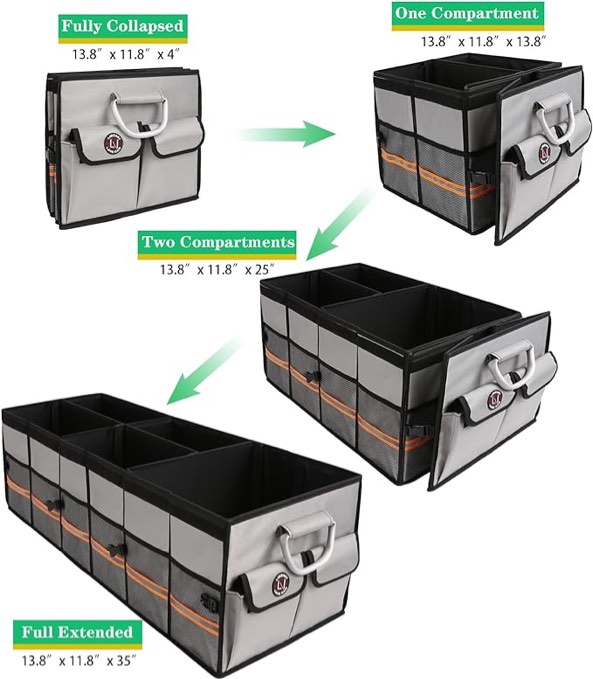 Fully Collapsed
13.8″ x 11.8″ x 4″

One Compartment
13.8″ x 11.8″ x 13.8″

Two Compartments
13.8″ x 11.8″ x 25″

Full Extended
13.8″ x 11.8″ x 35″