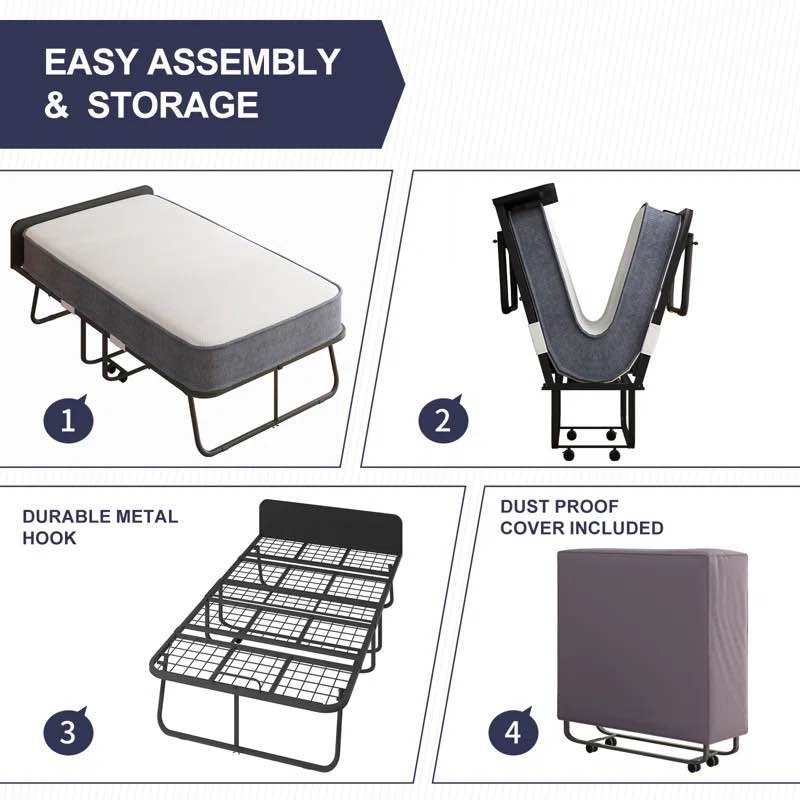 EASY ASSEMBLY
& STORAGE

1

2

DURABLE METAL HOOK

3

DUST PROOF COVER INCLUDED

4