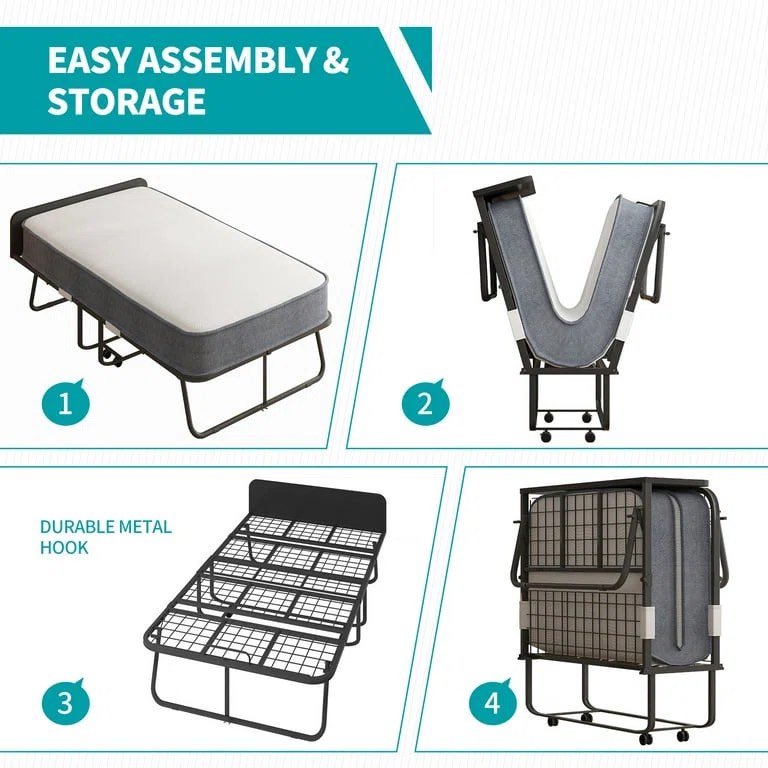 EASY ASSEMBLY & STORAGE

1

2

DURABLE METAL HOOK

3

4